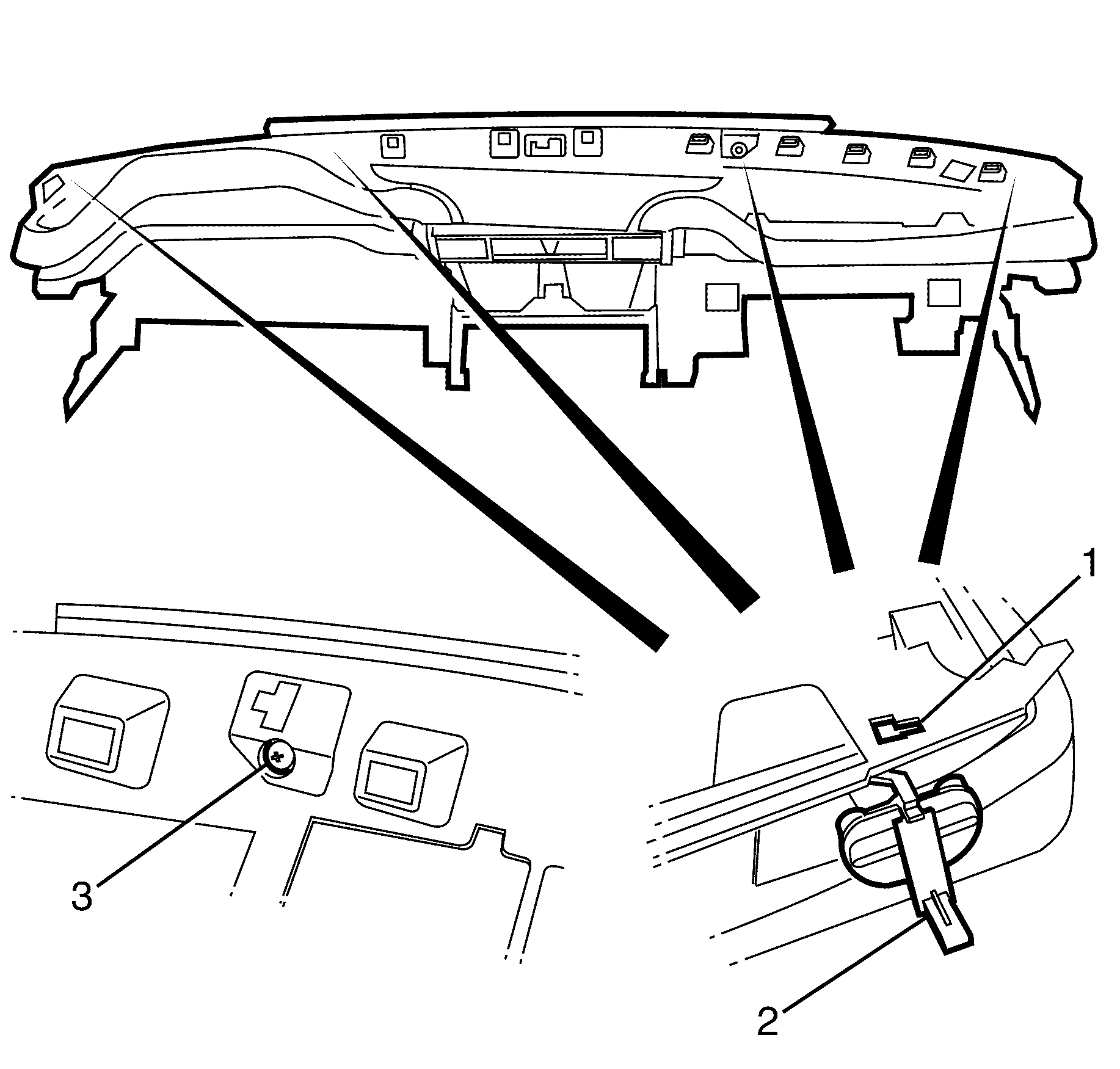 1
3
2