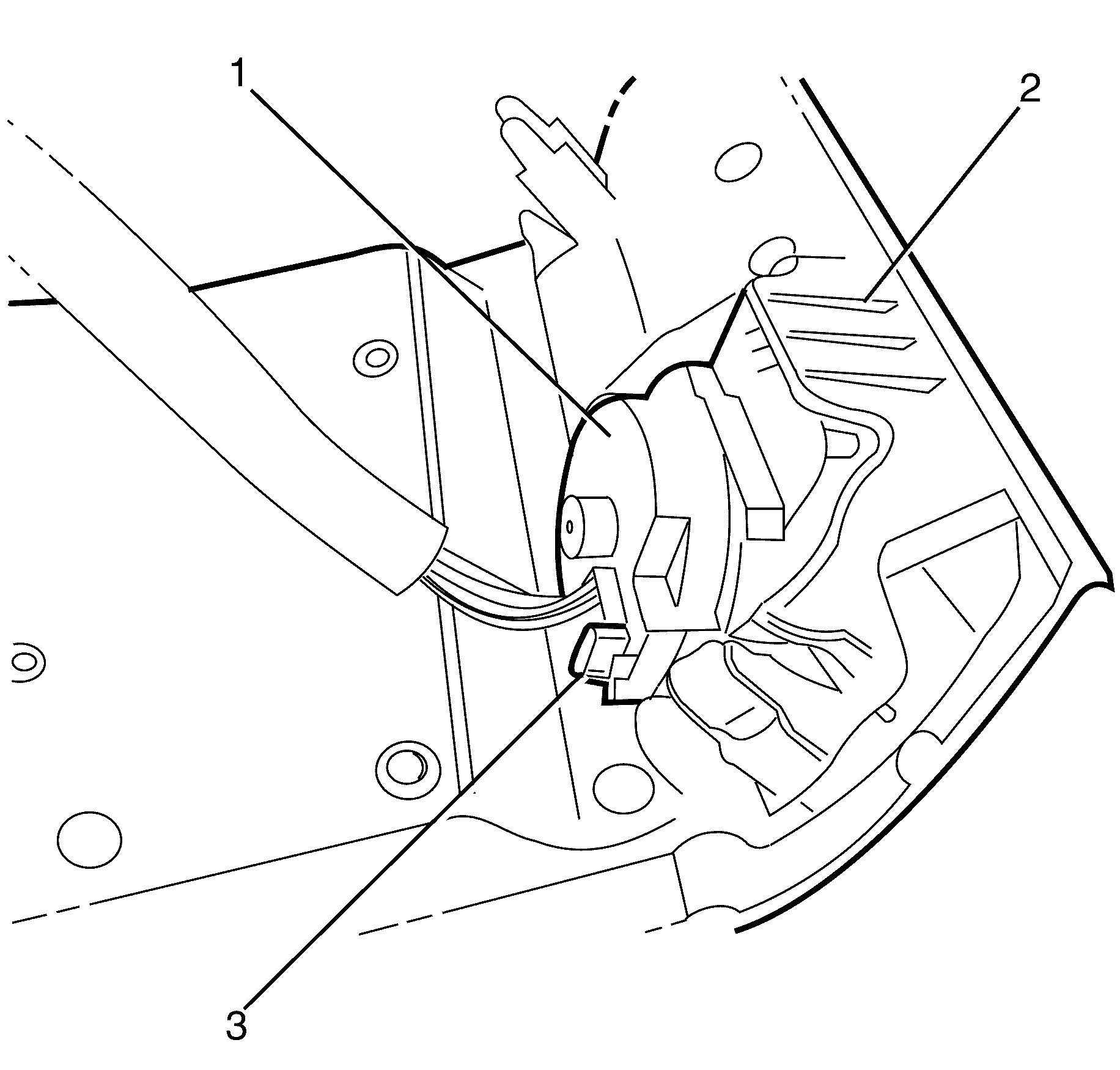 1
2
3