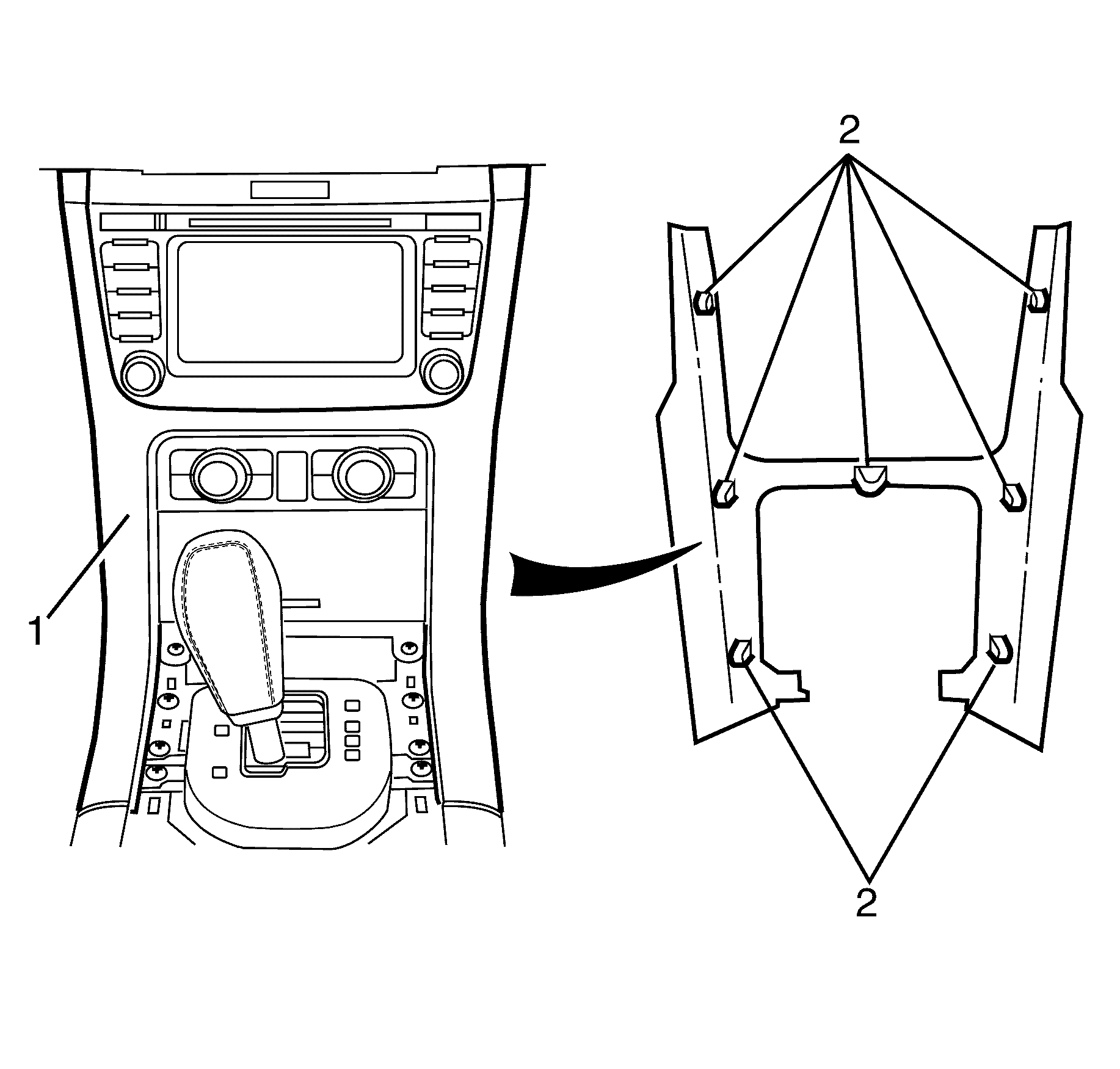 2
1
2