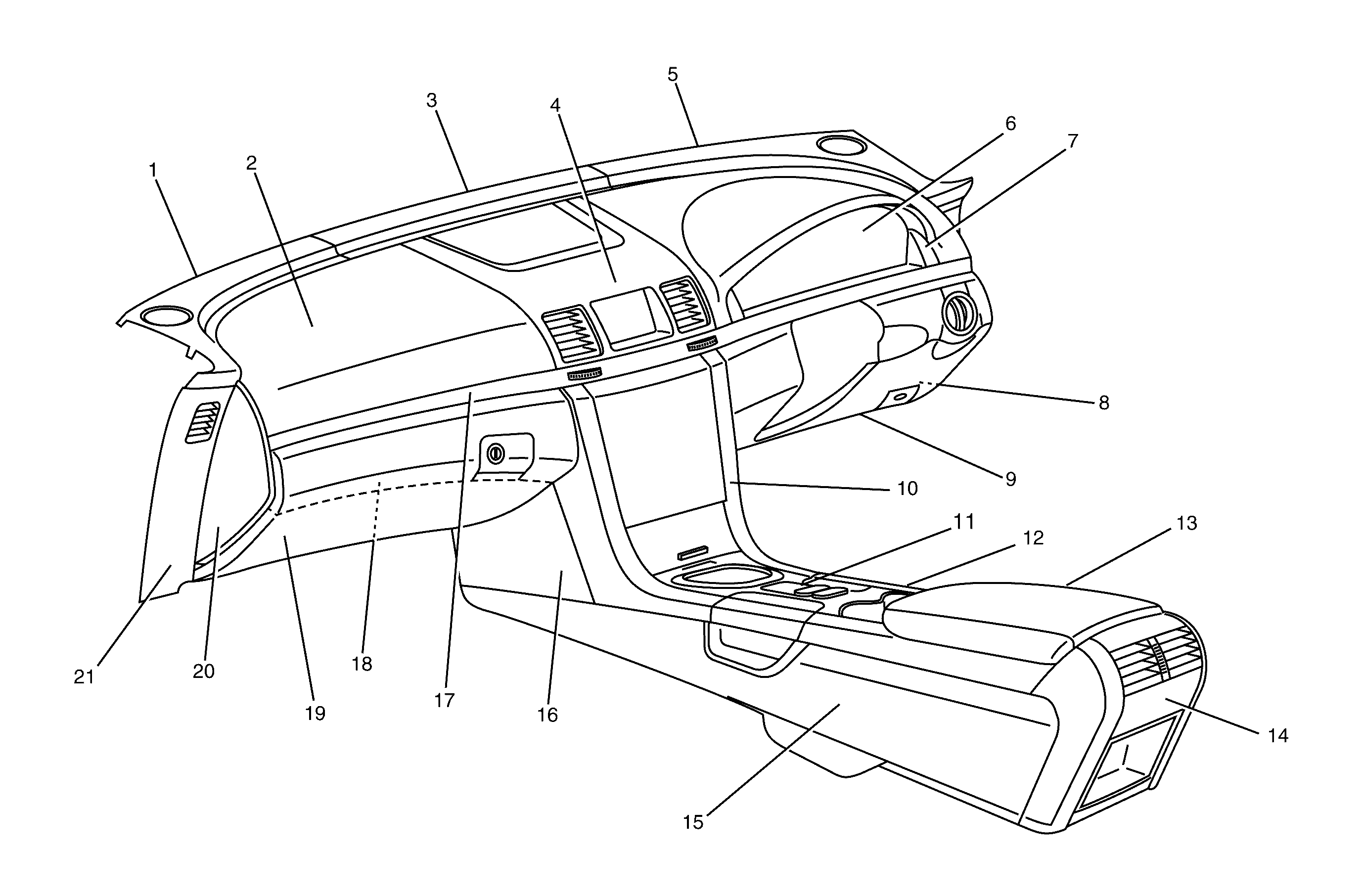 1
2
3
4
5
6
7
8
9
10
11
12
13
14
15
16
17
18
19
20
21