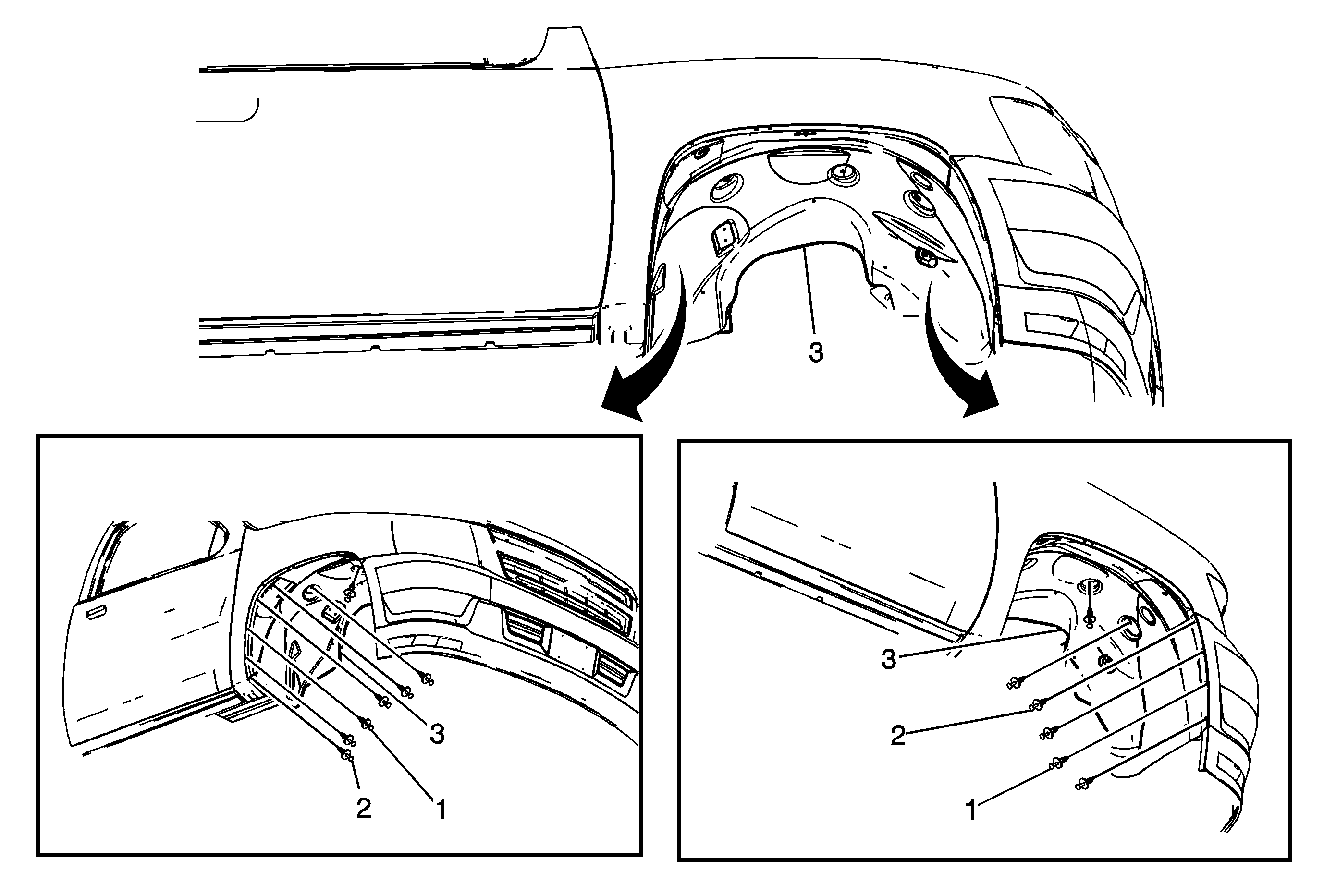 3

3
2
1

3
2
1