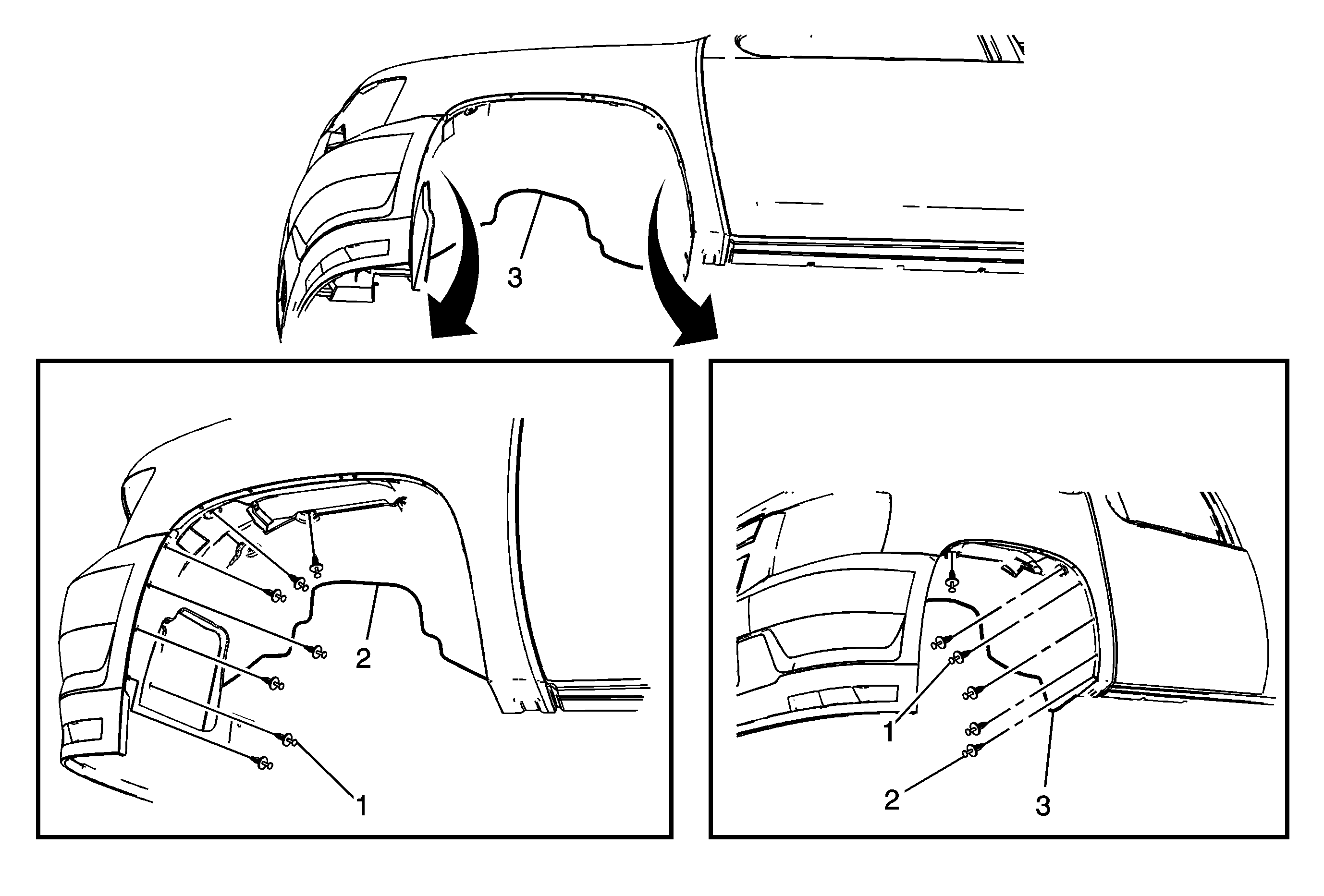 3

2

1

1

2

3