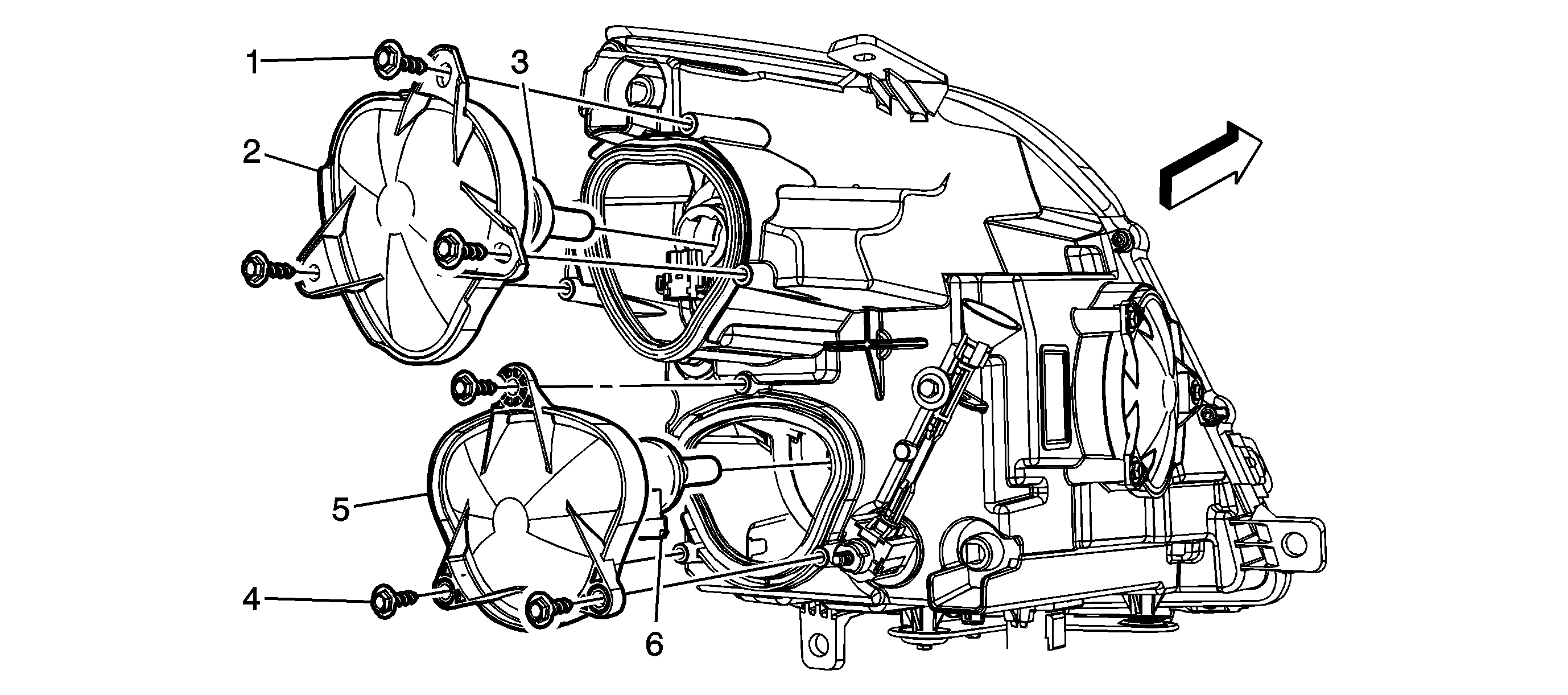 1
3
2
5
4
6