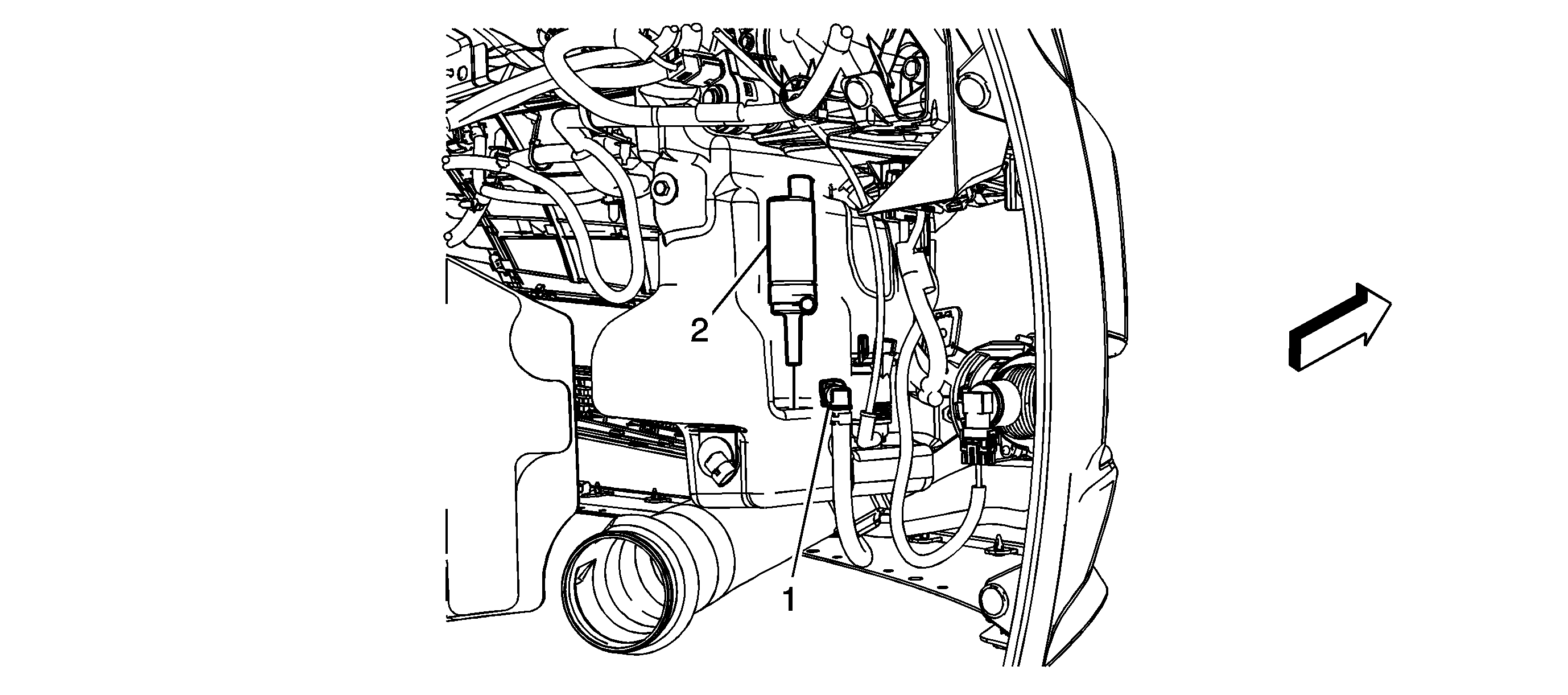 2

1