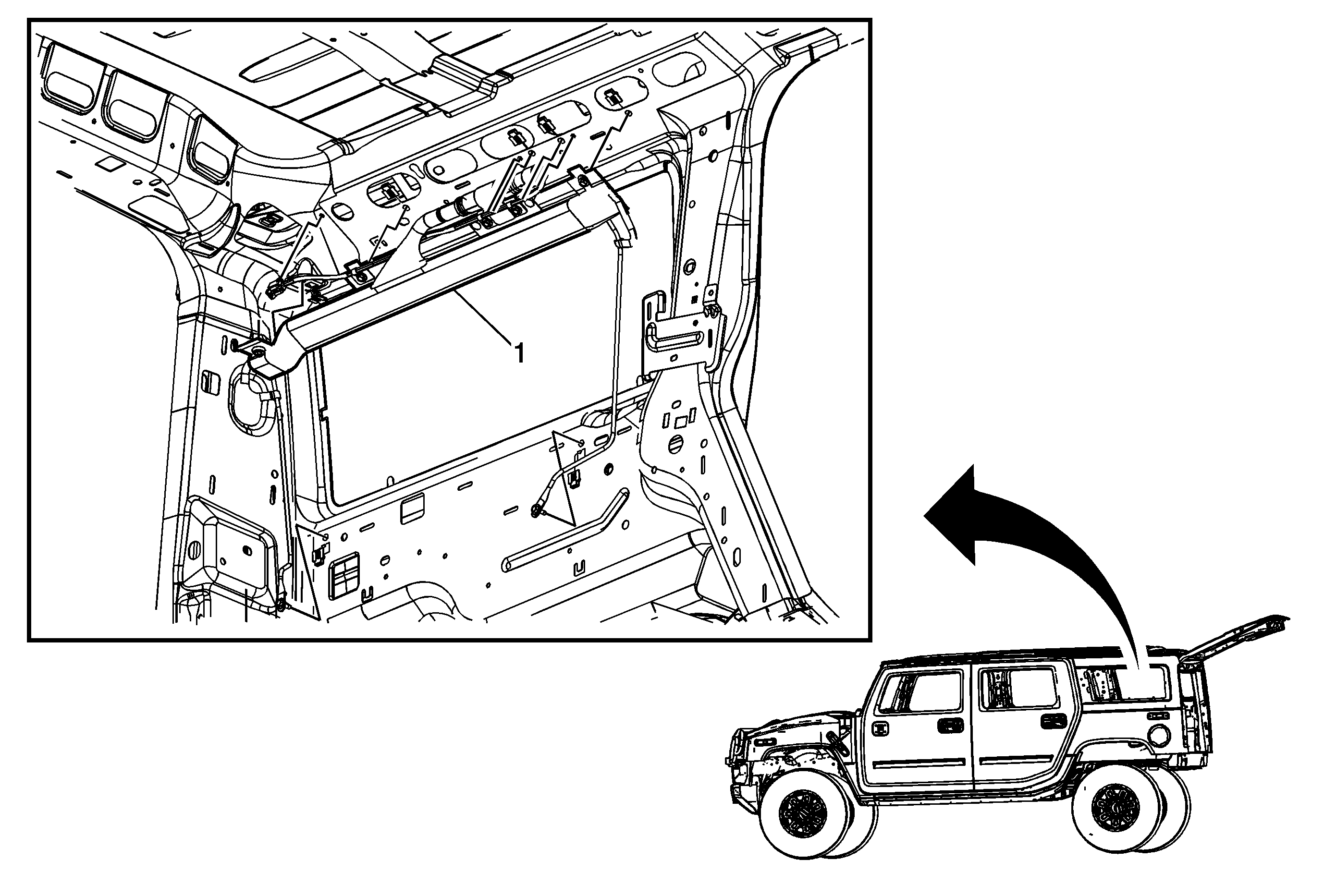 1