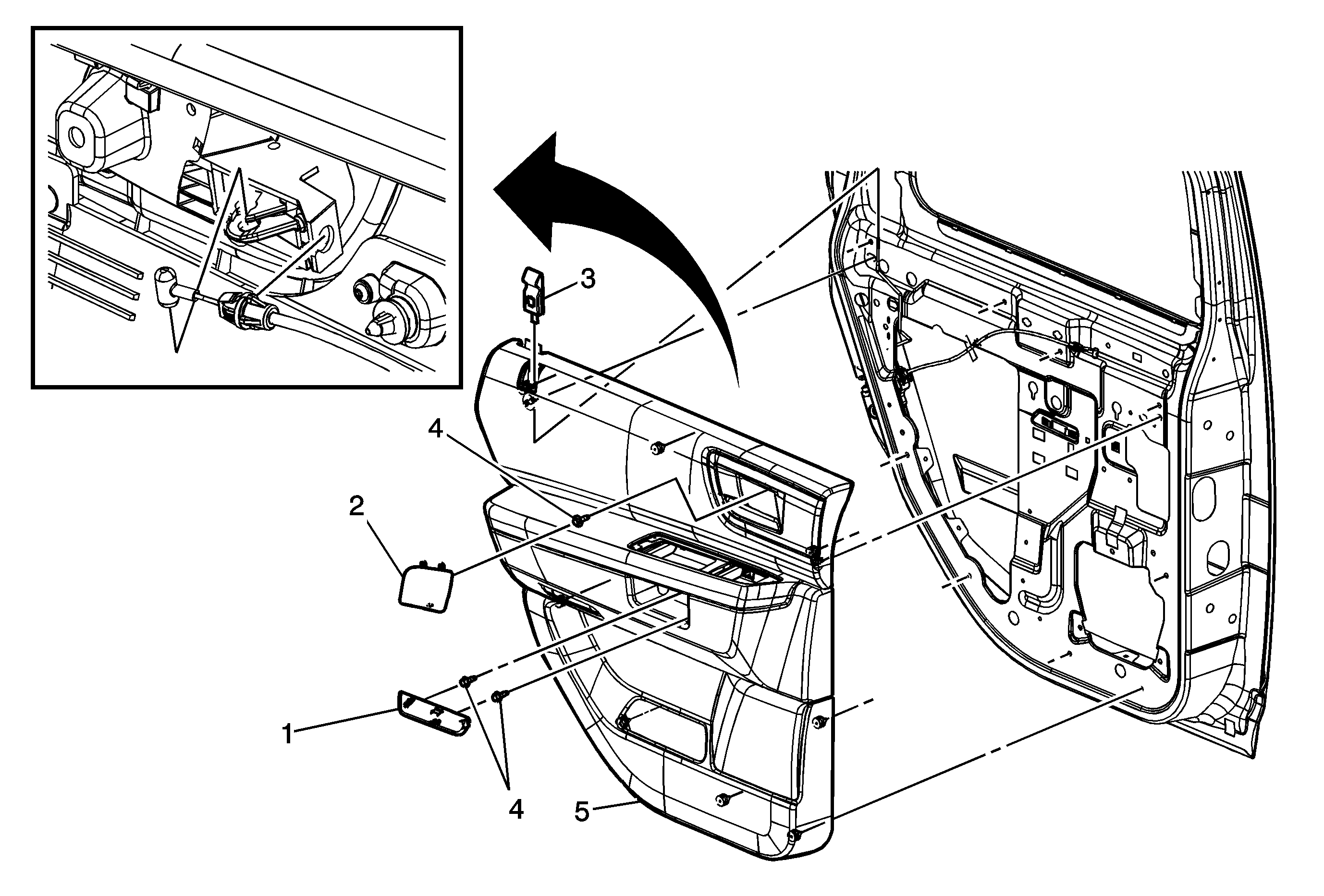 3
4
2
1
4
5