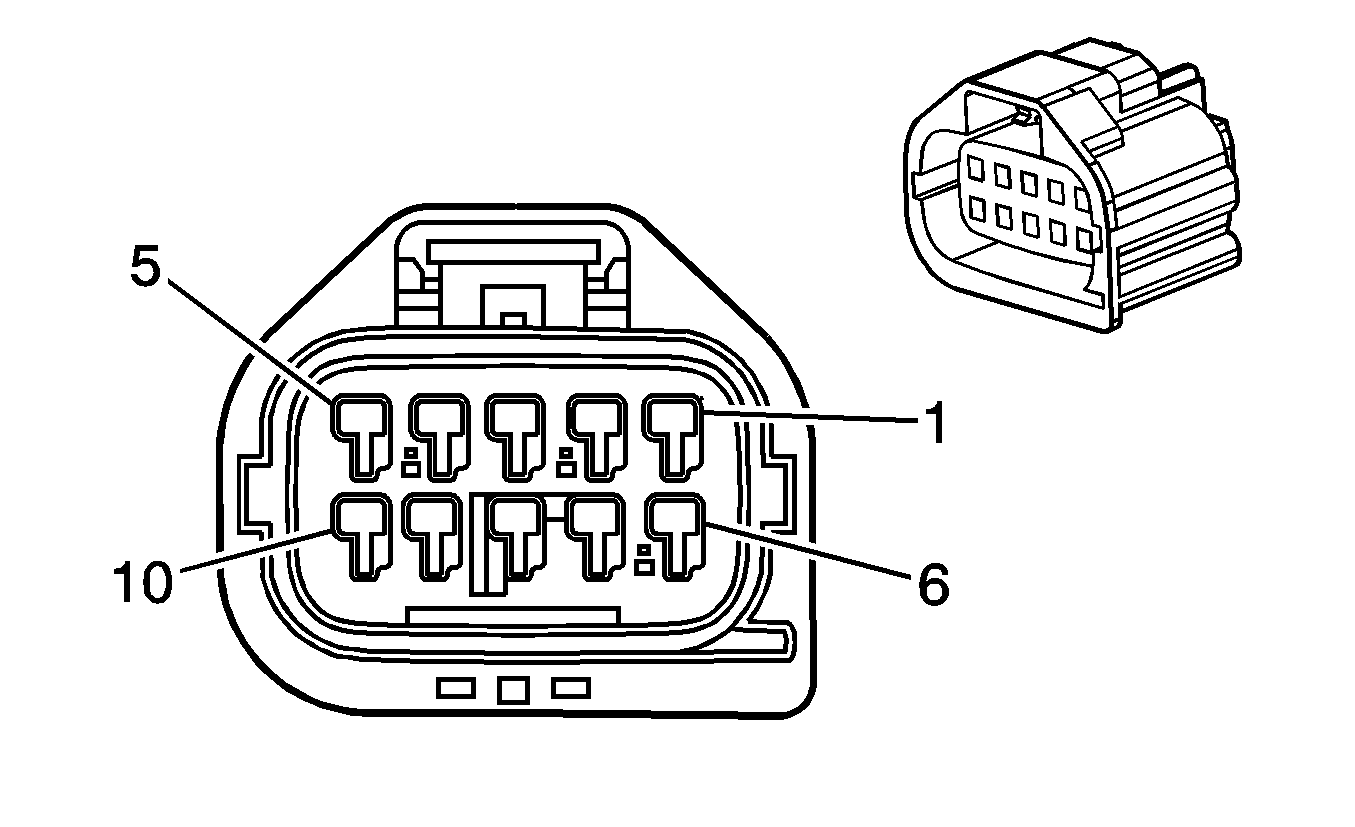 5
1
10
6