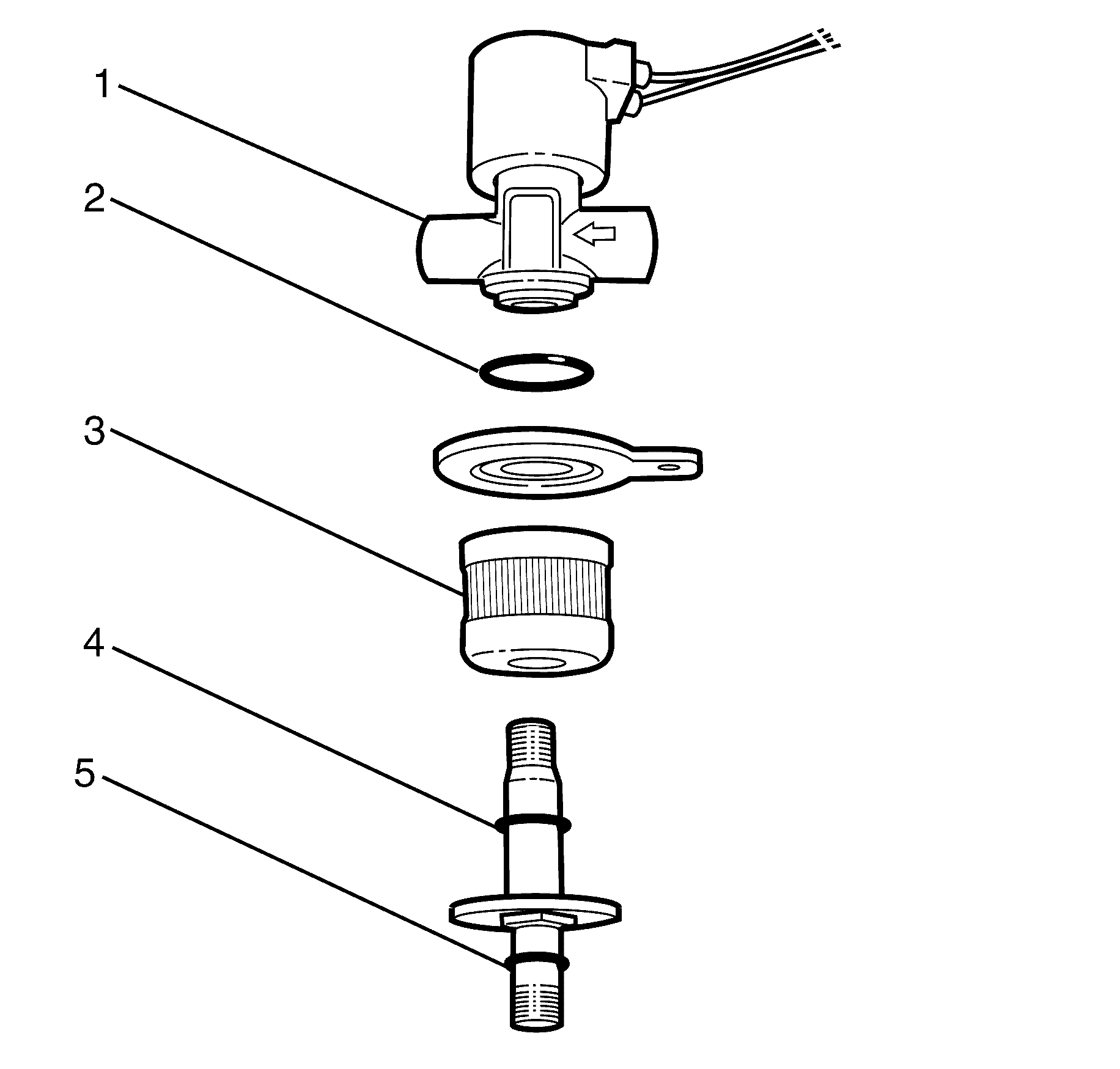 1
2
3
4
5