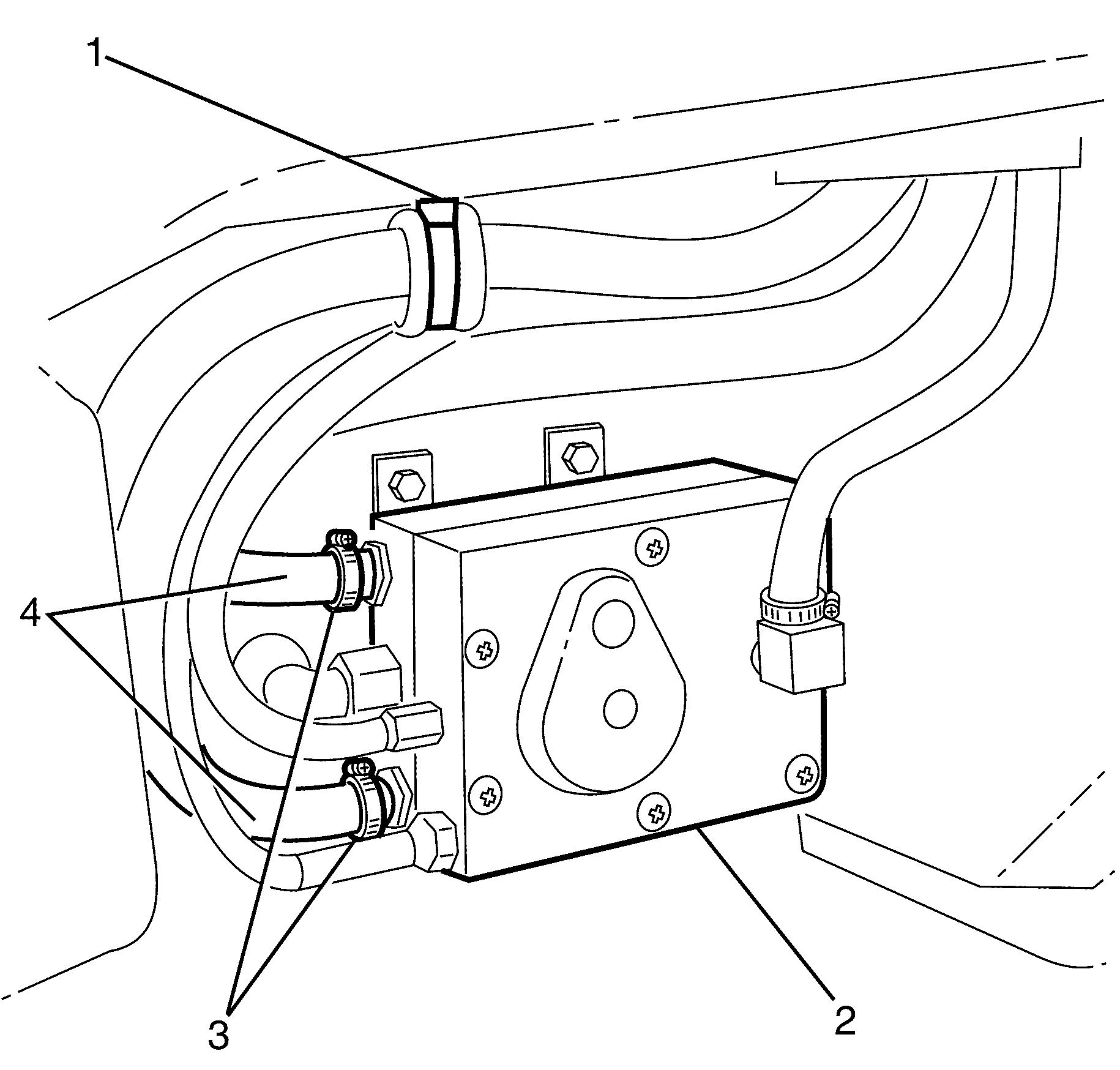 1
4
3
2