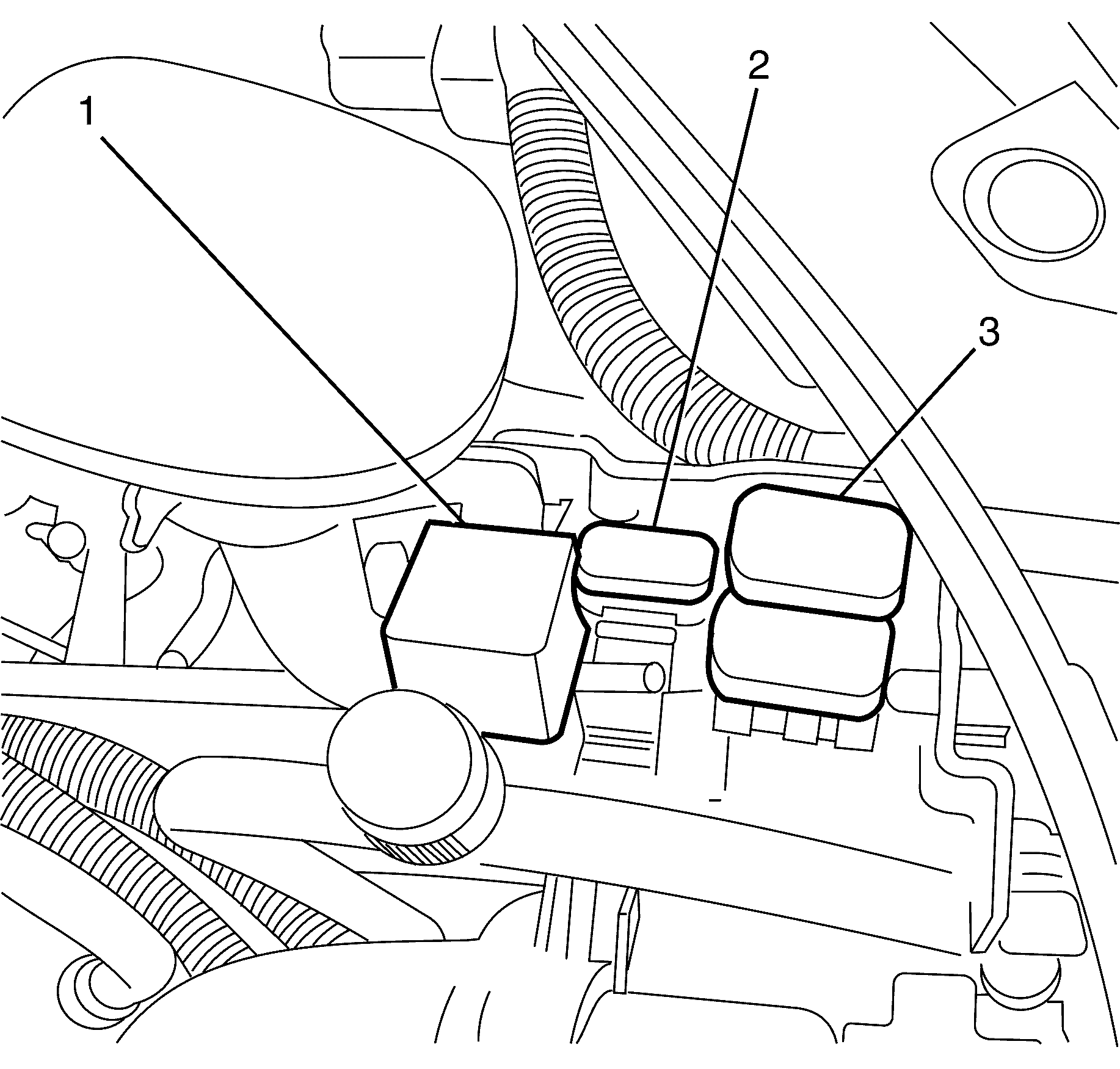 1
2
3