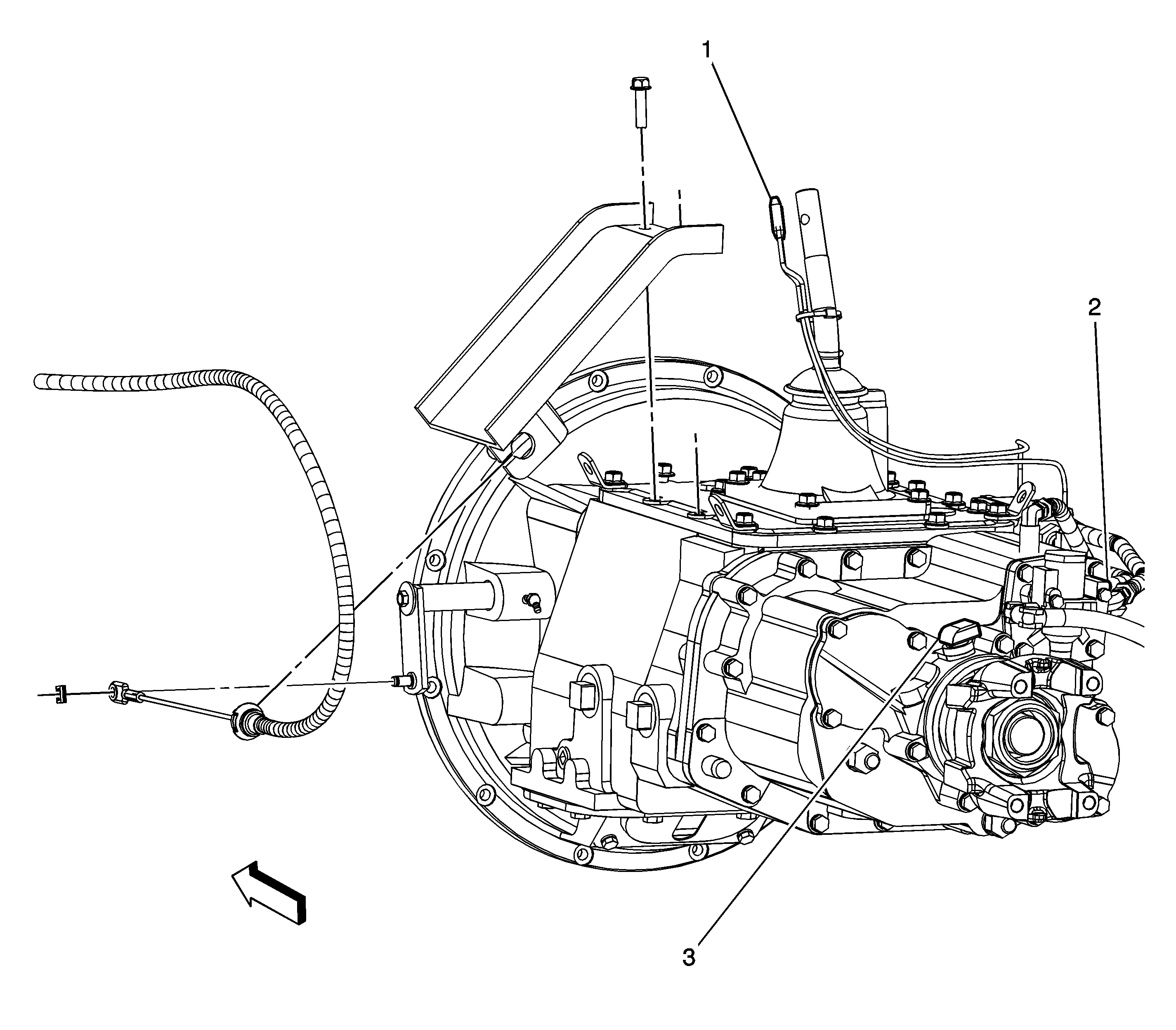 1
2
3