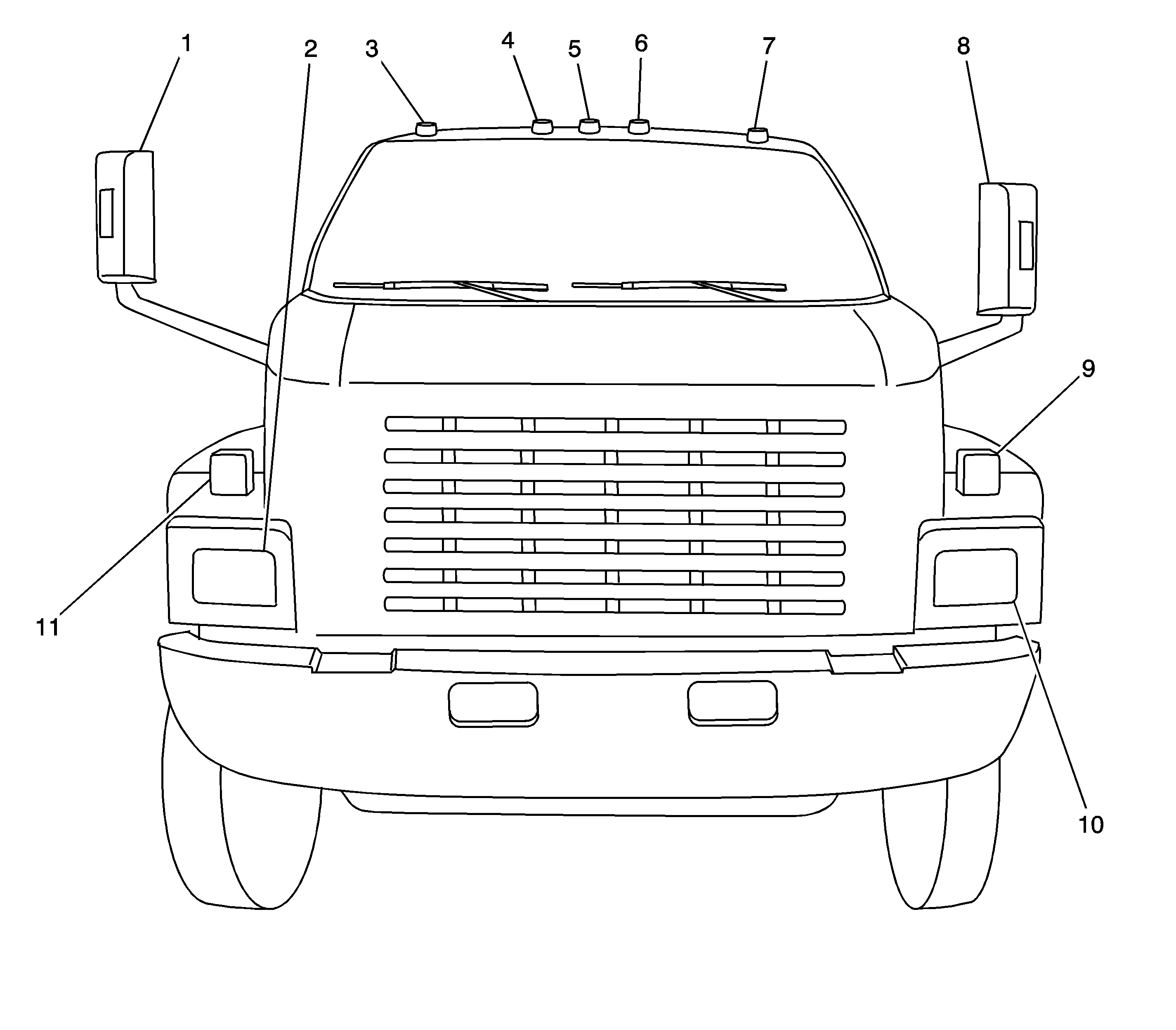 1
2
3
4
5
6
7
8
9
11
10