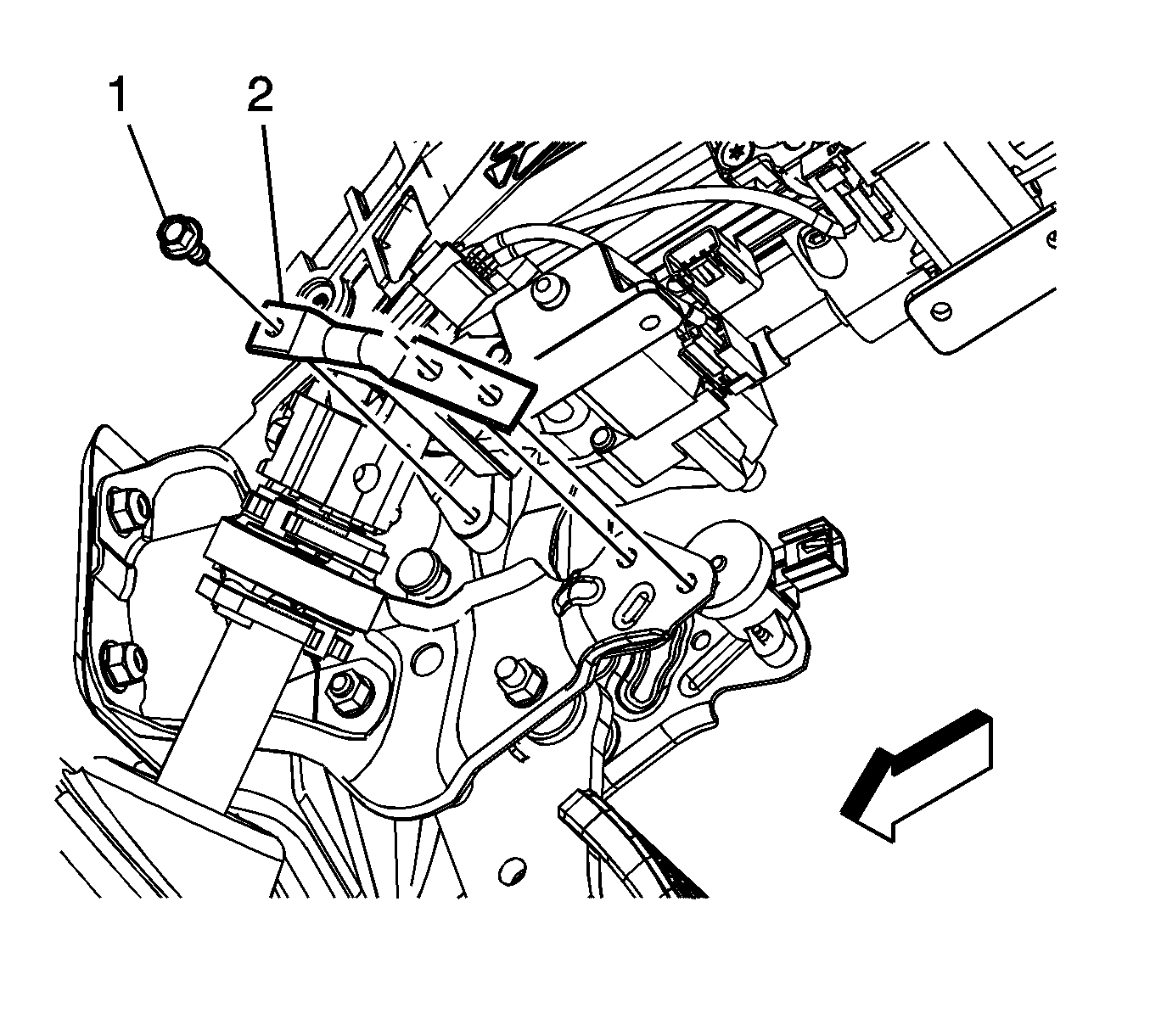 1
2