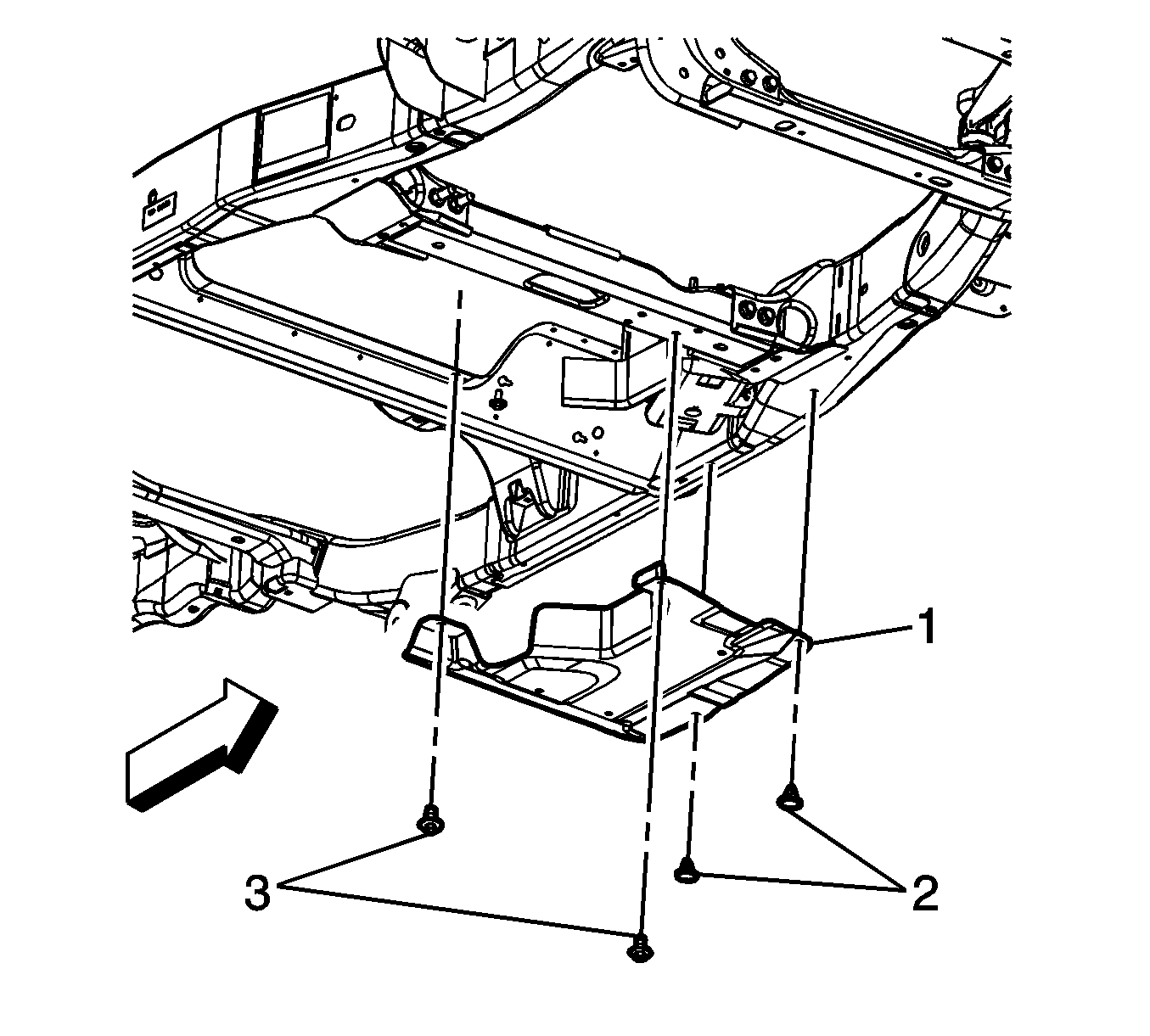 1

3

2