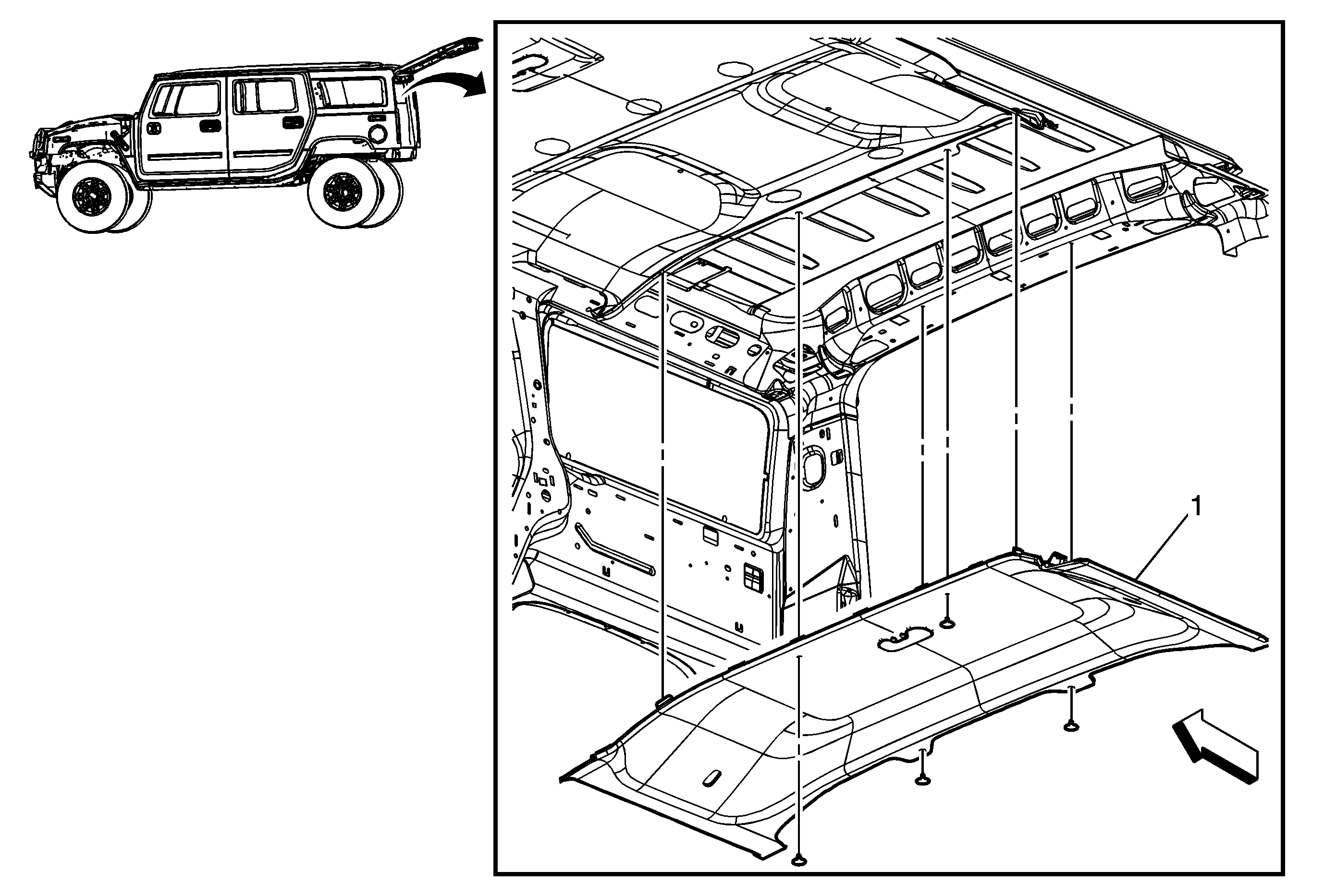 1