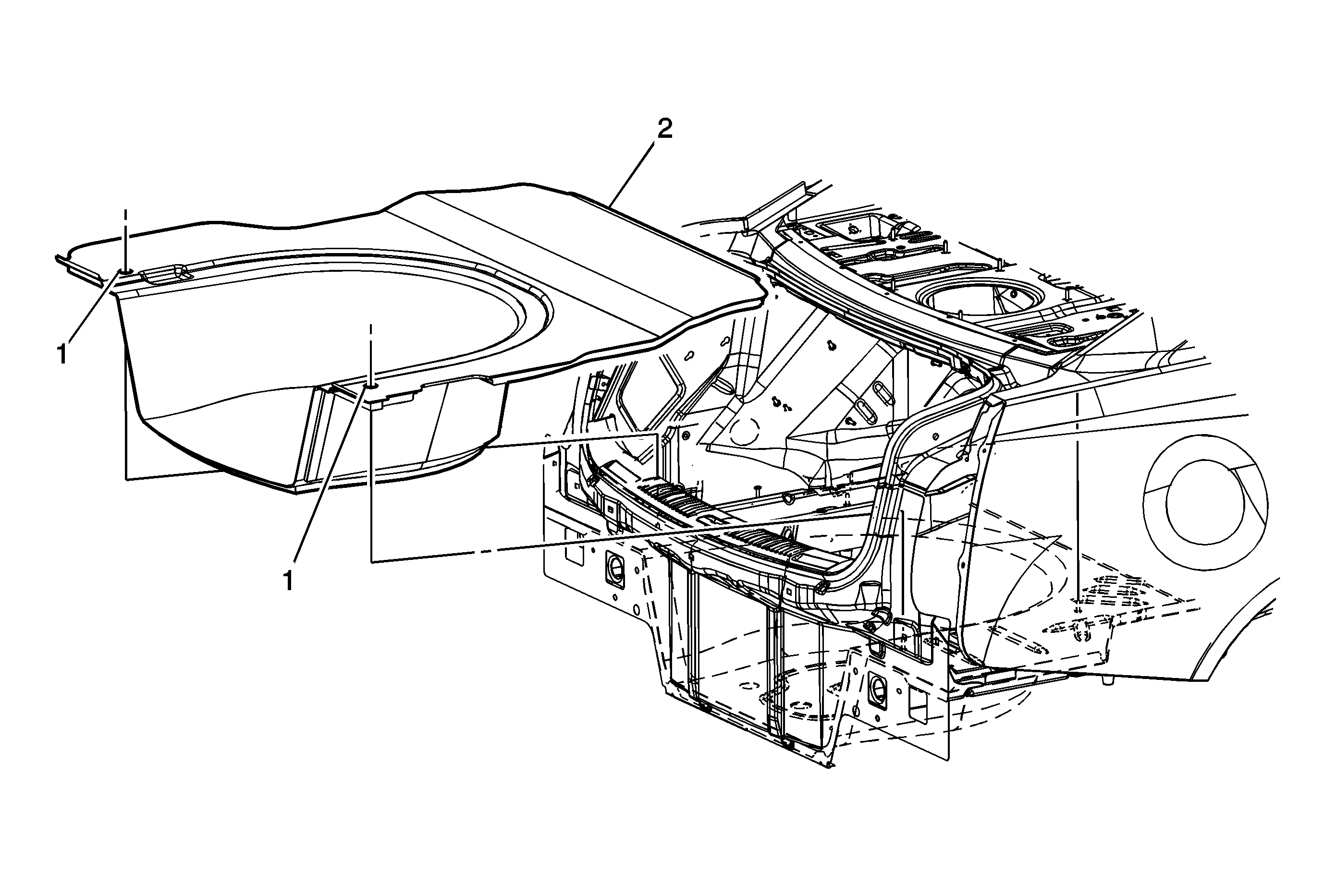 2

1

1