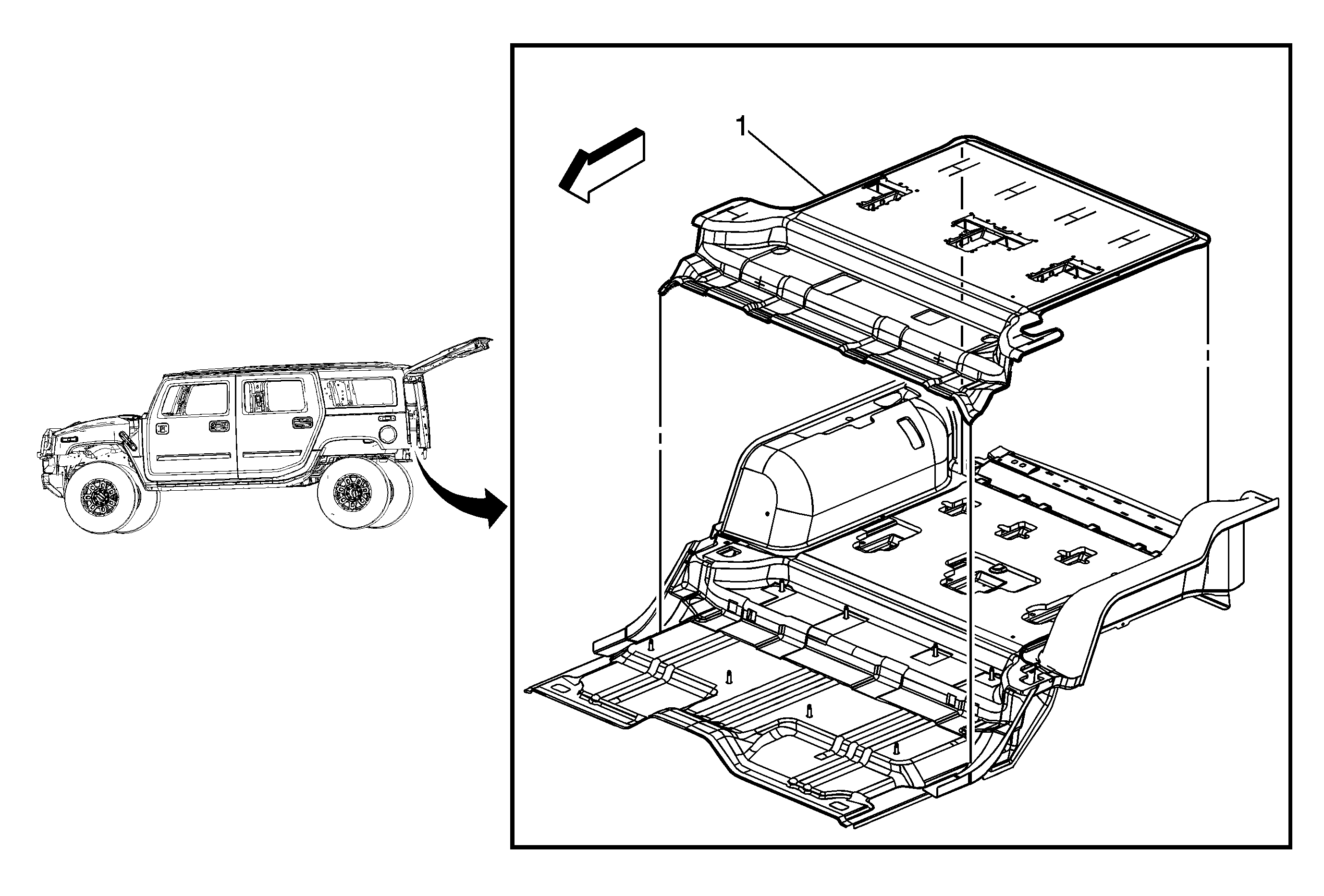 1