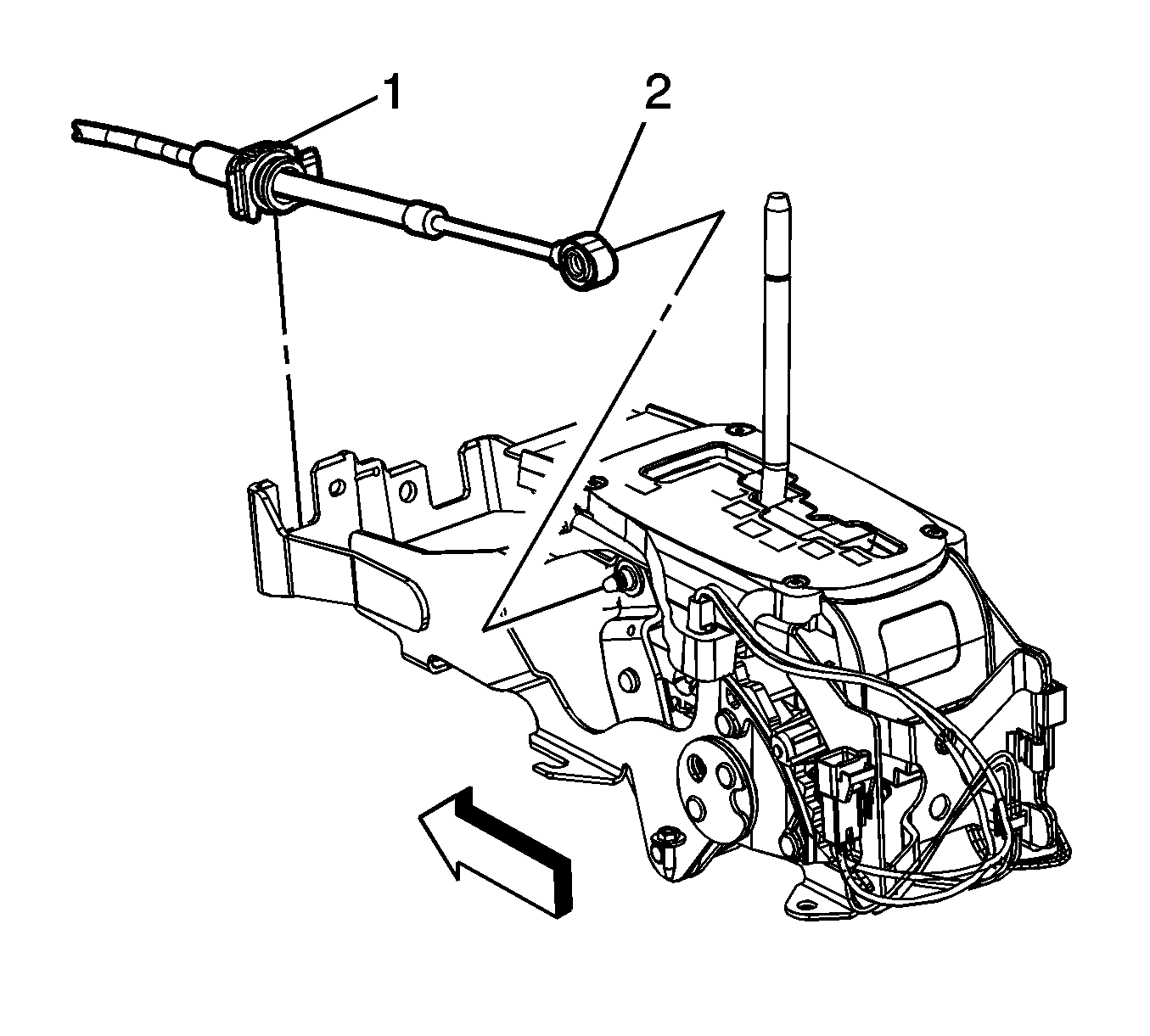 1
2