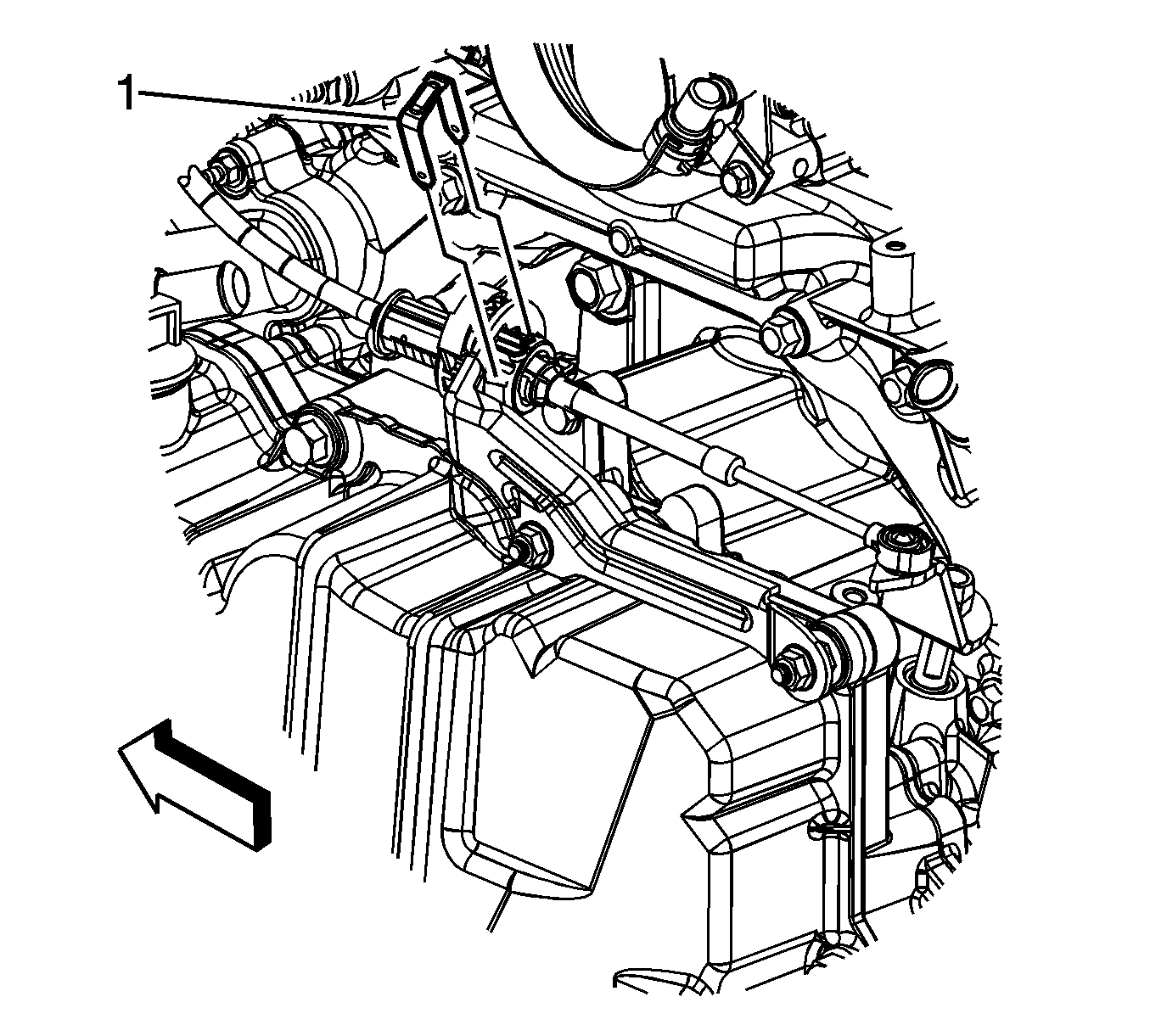 1