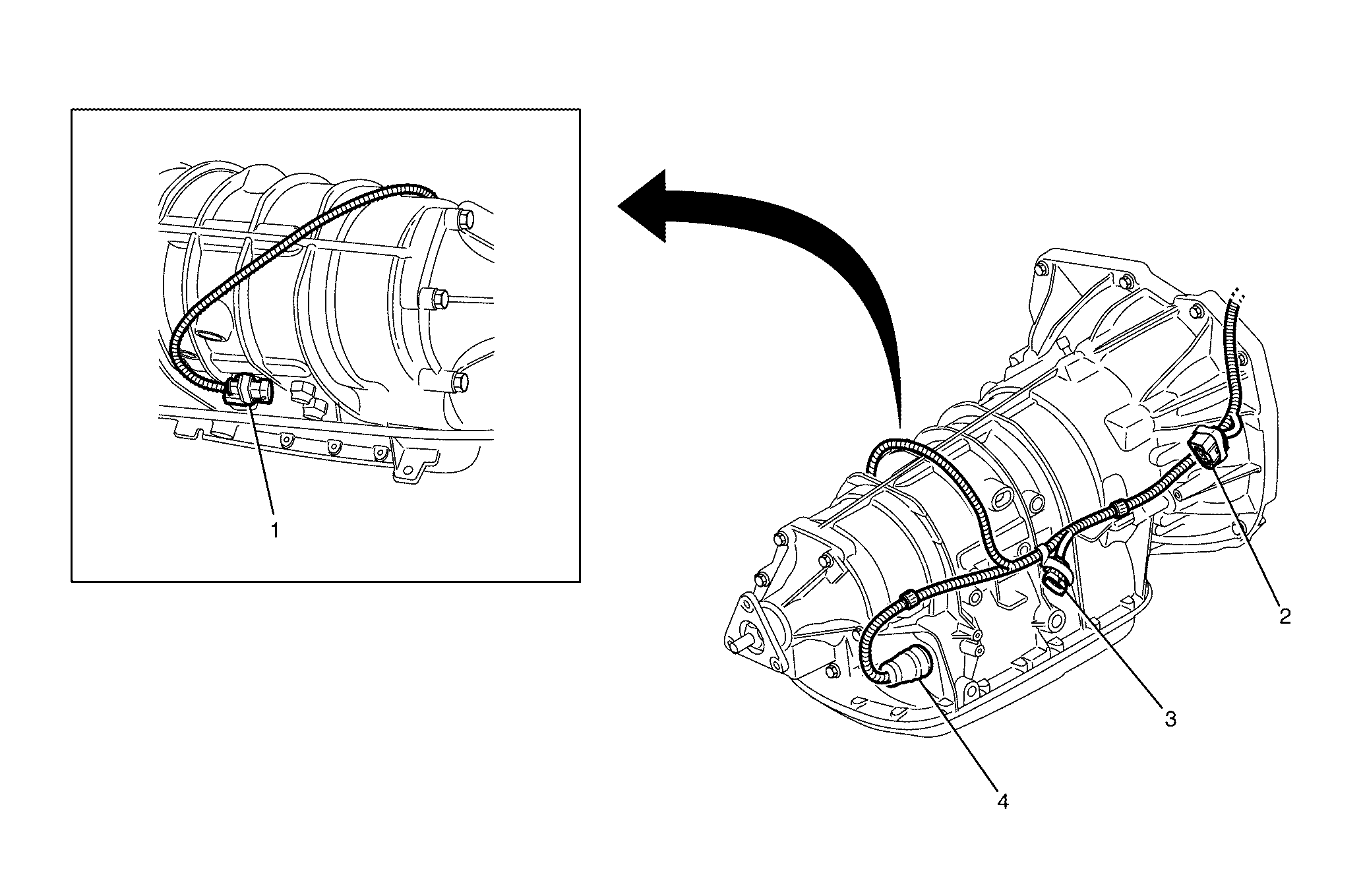 1

2

3

4