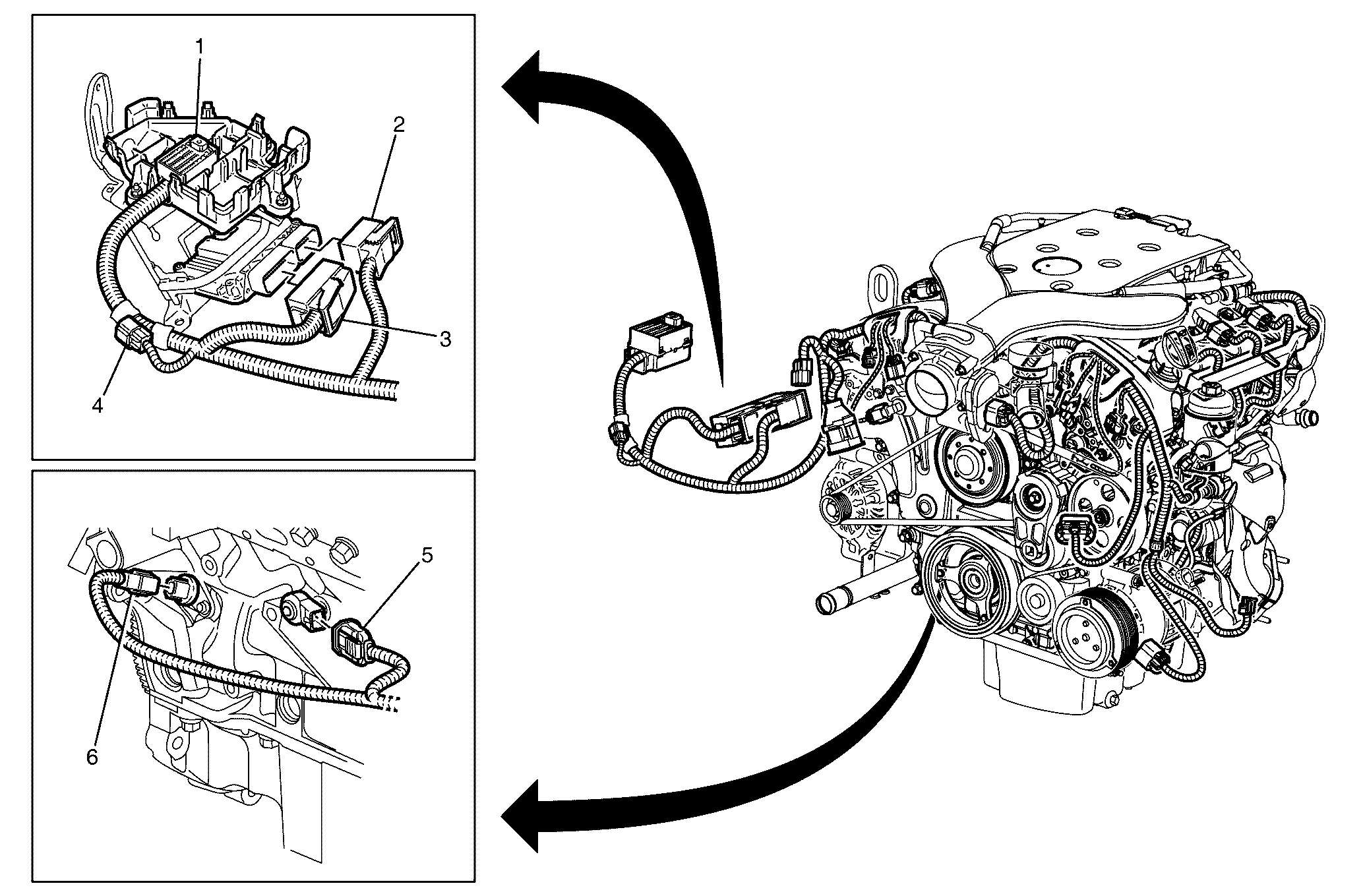 1
2
3
4
5
6