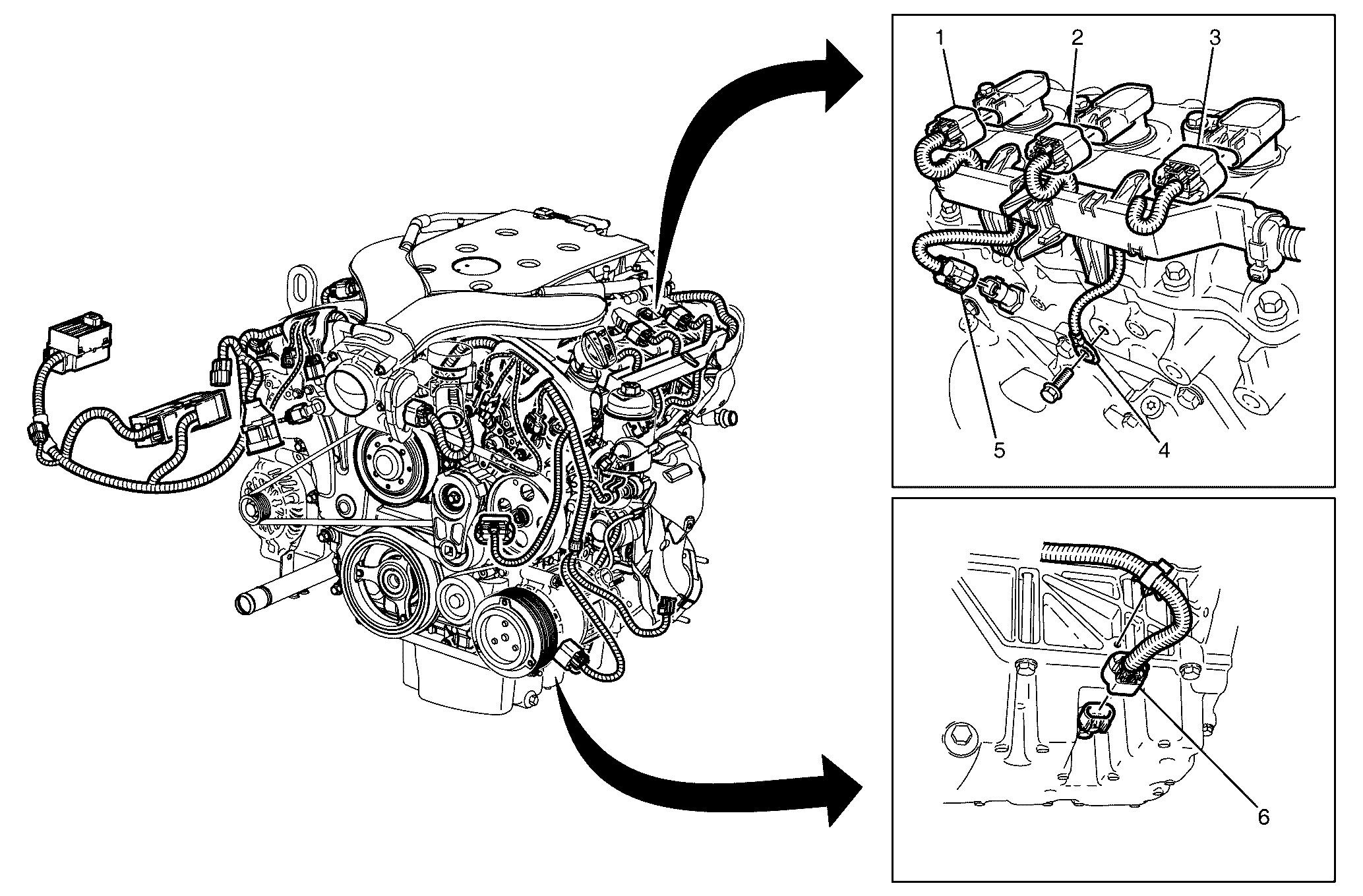 1
2
3
5
4
6