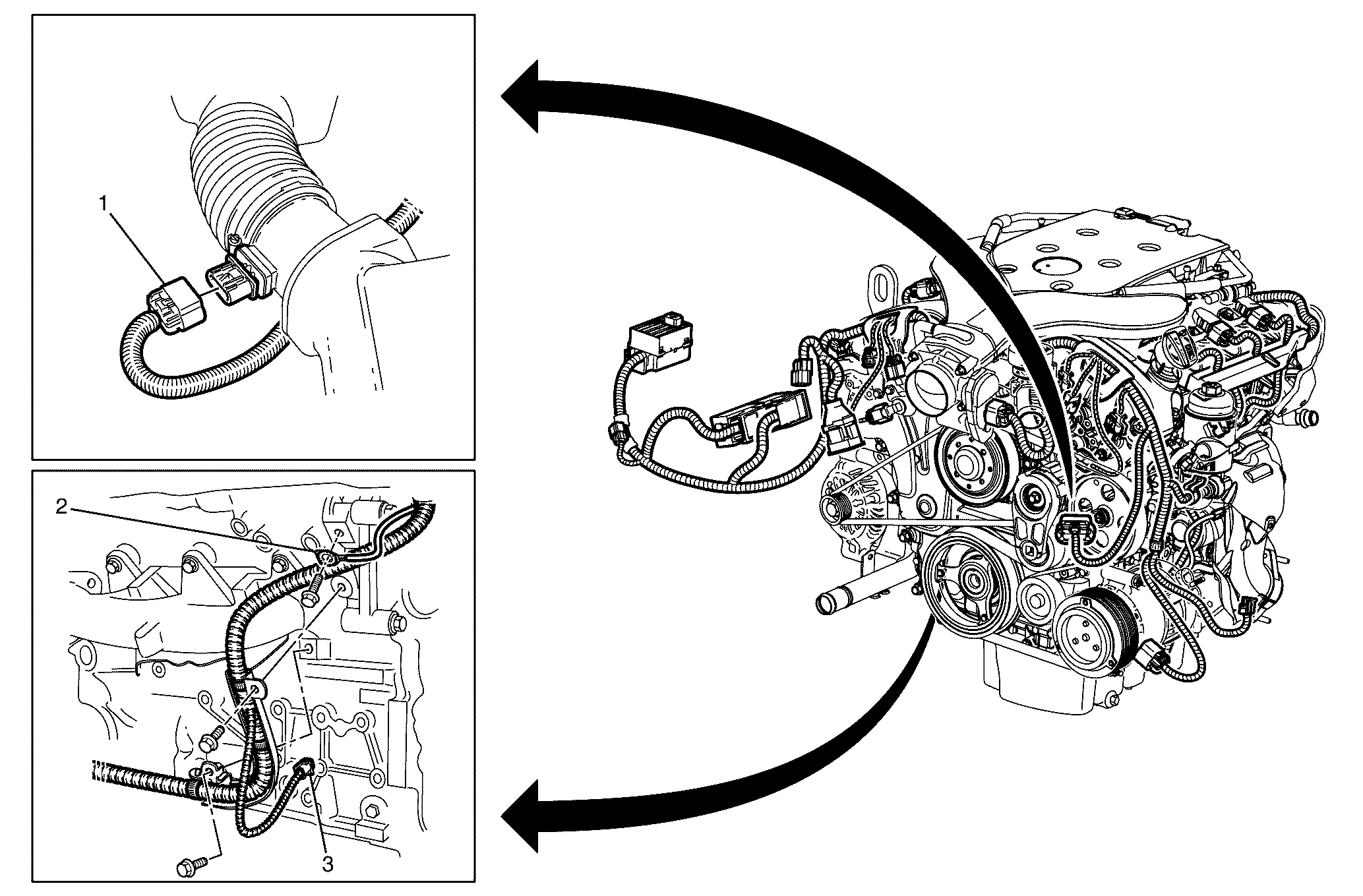 1

2

3