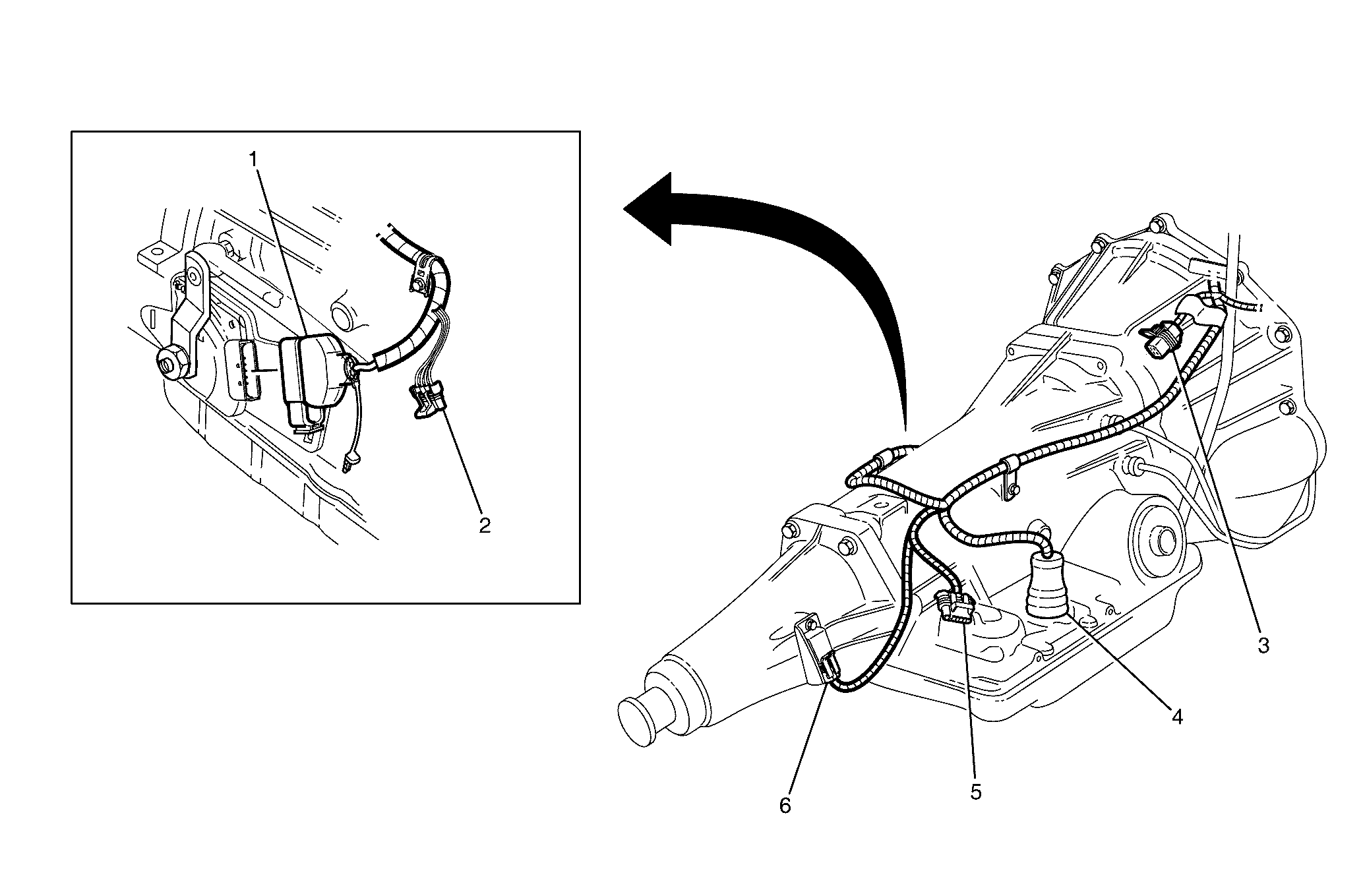 1

2

3

4

5

6