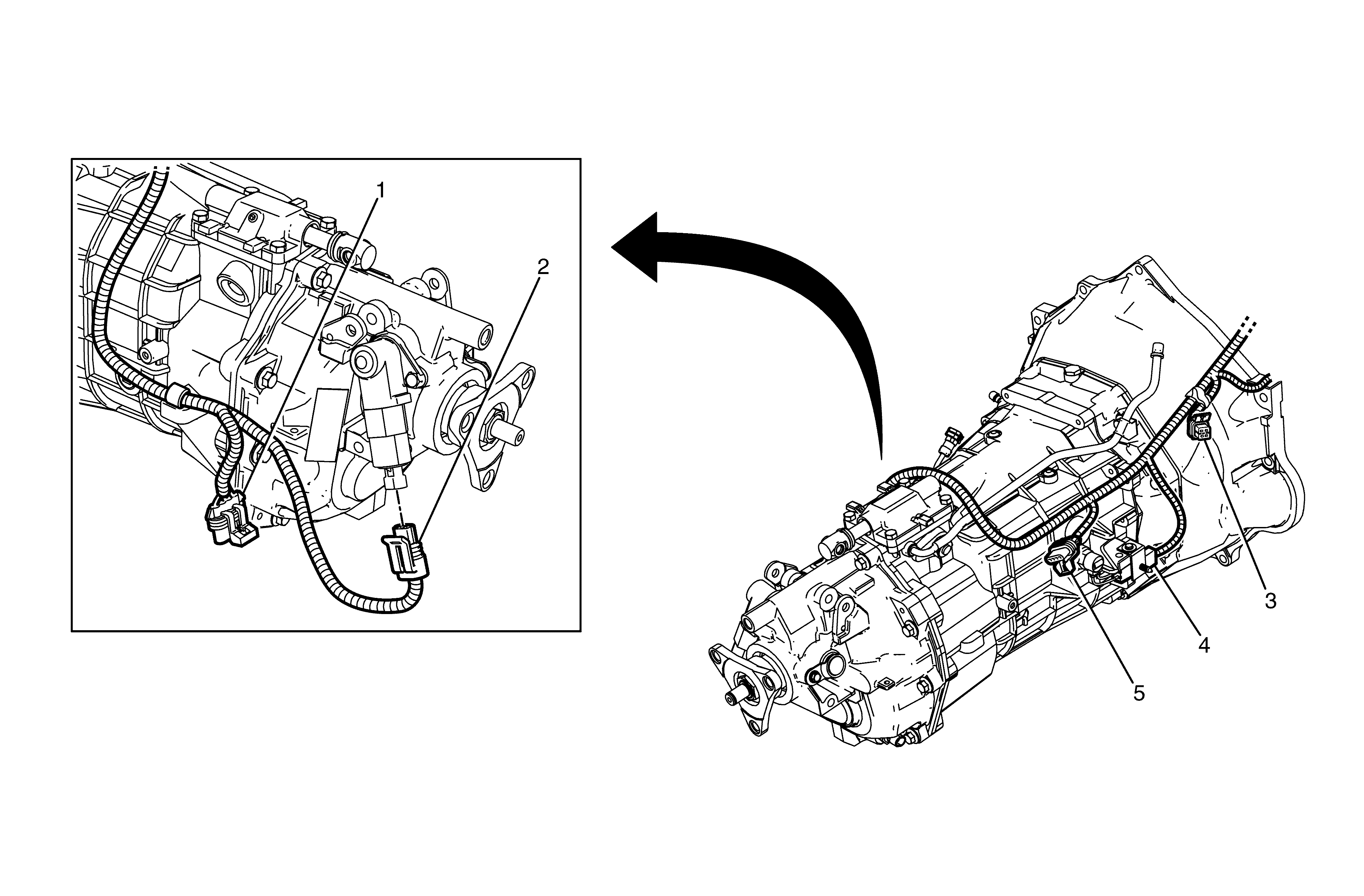 1
2
3
4
5