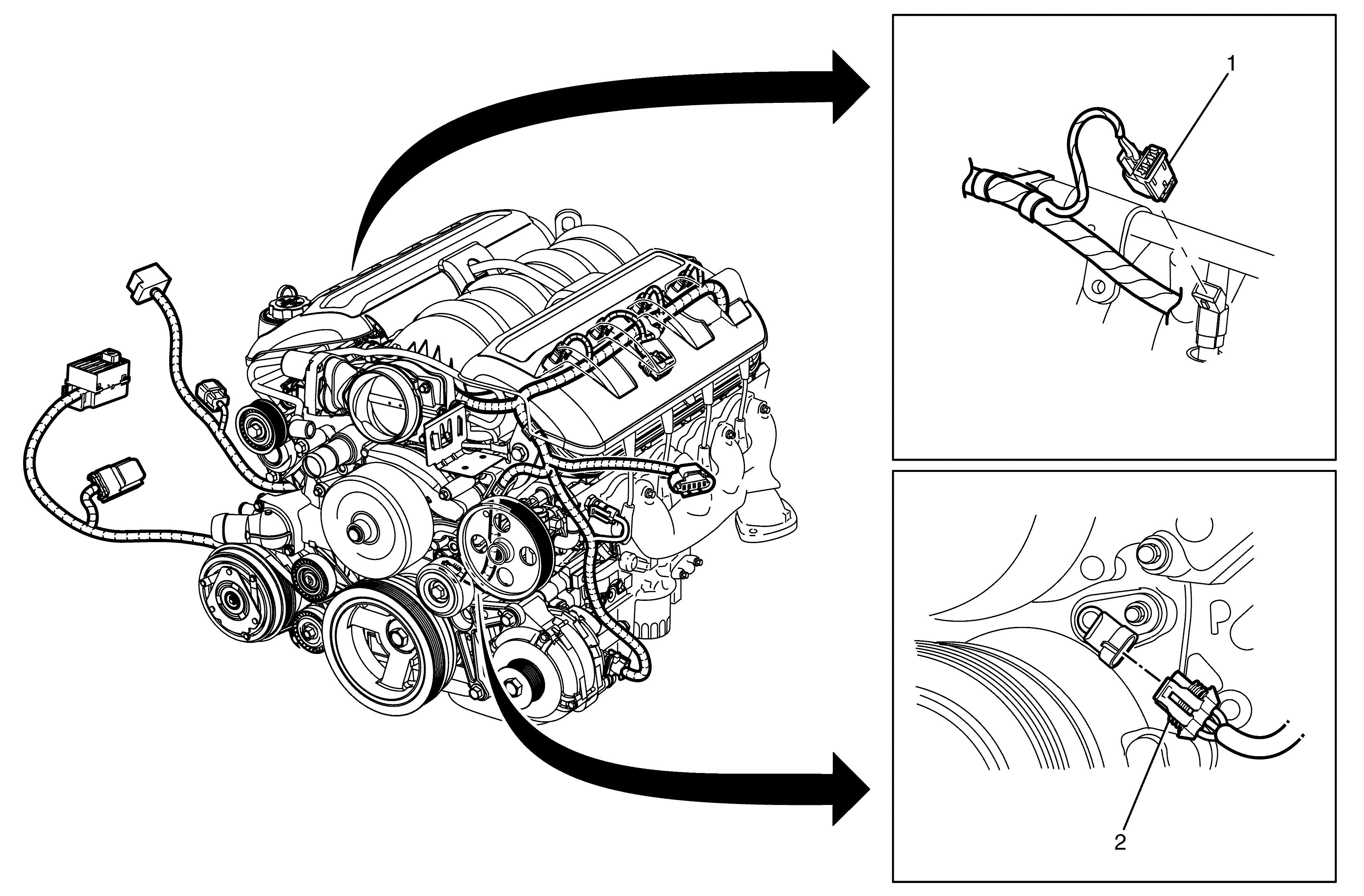 1

2