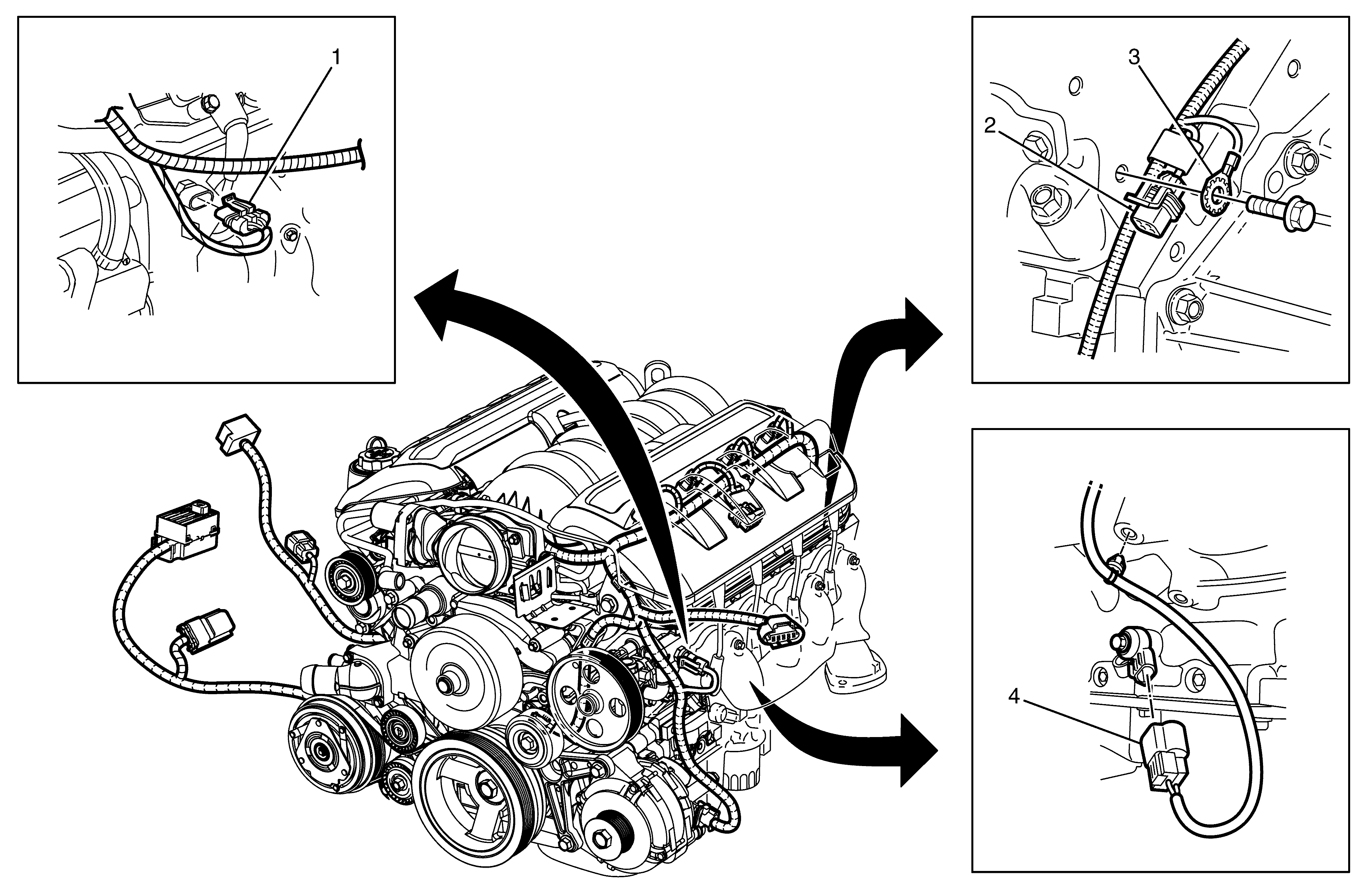 1

3

2

4