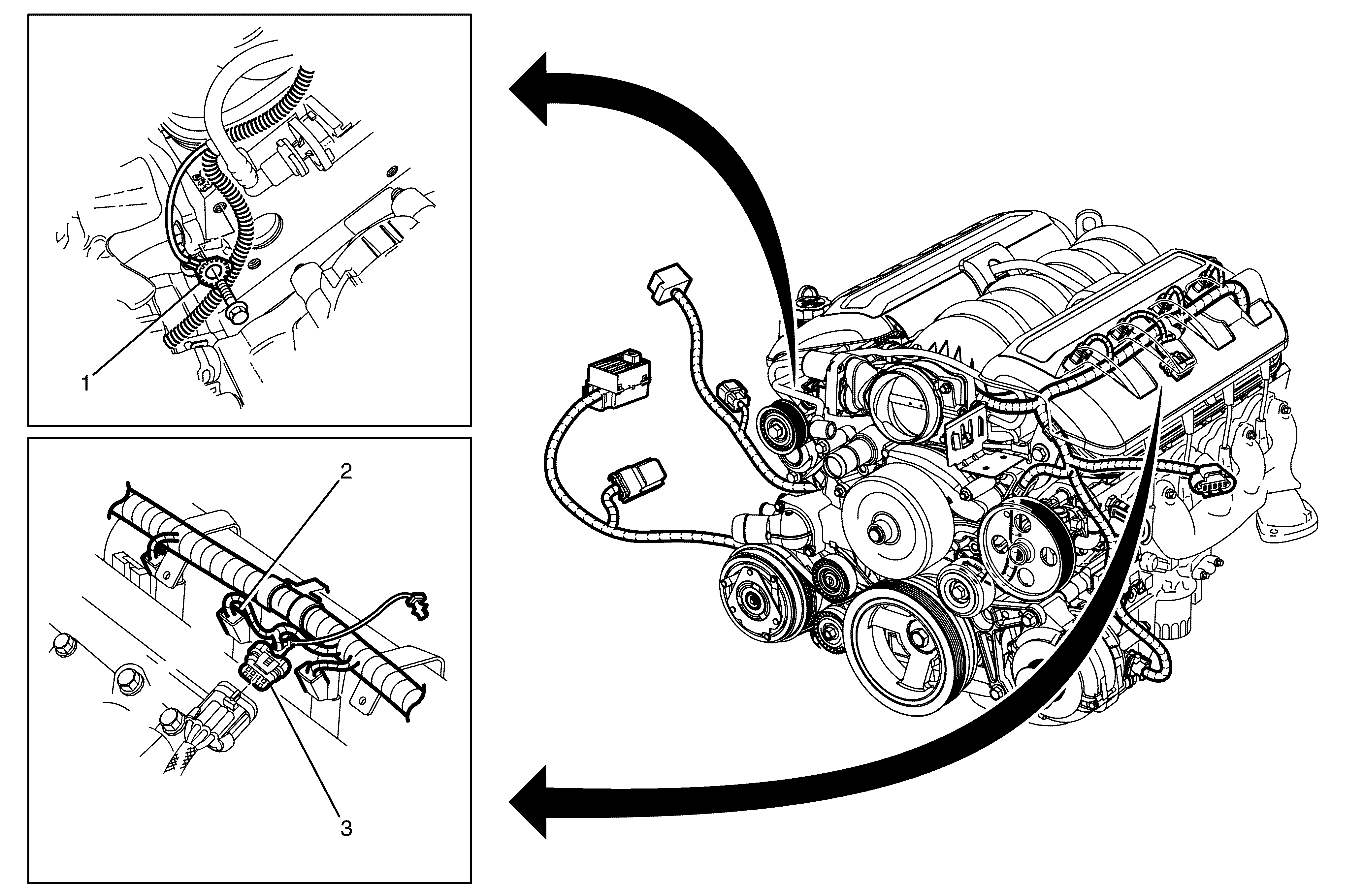 1

2

3