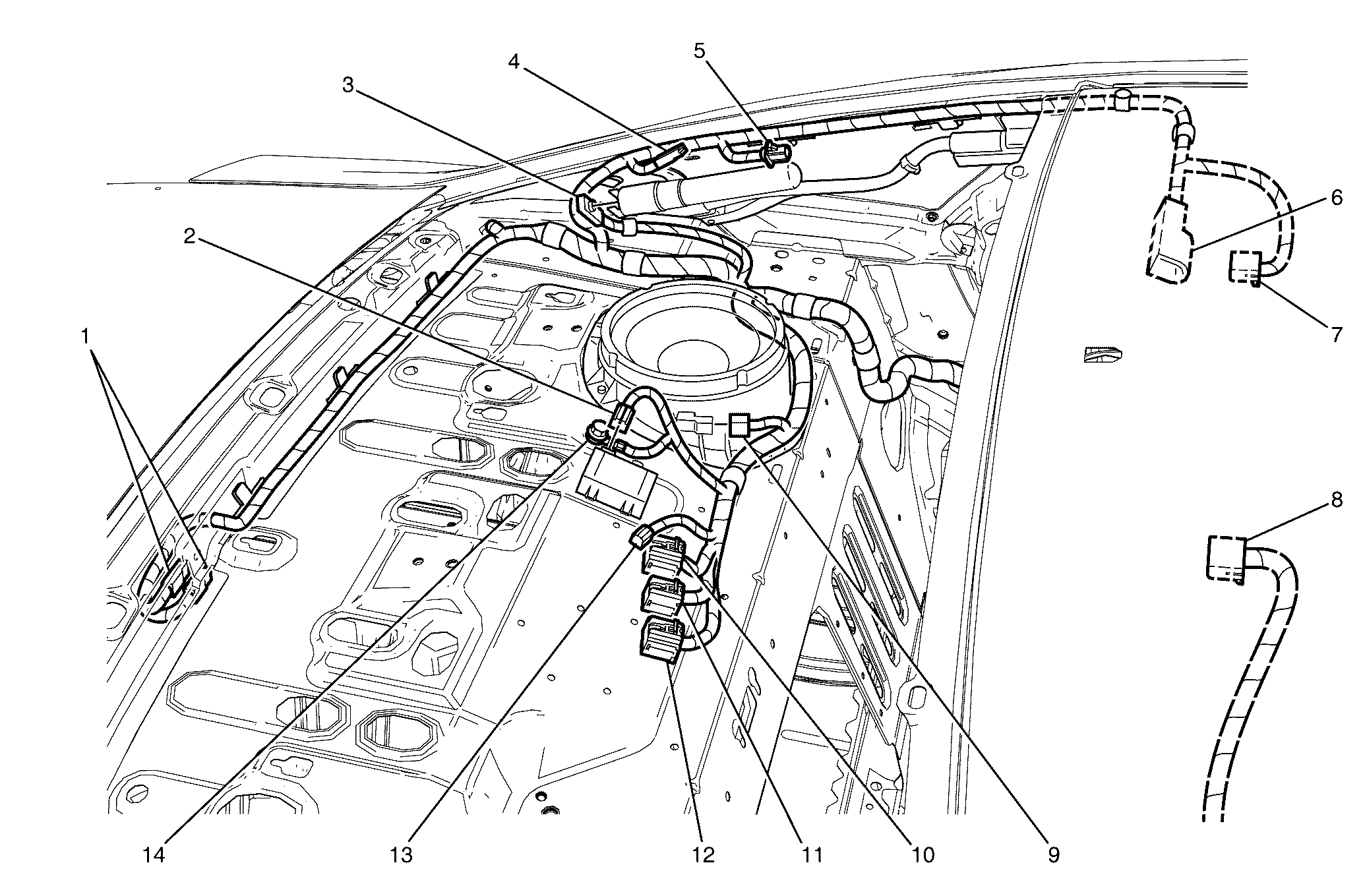 5
4
3
2
6
7
1
8
14
13
12
11
10
9