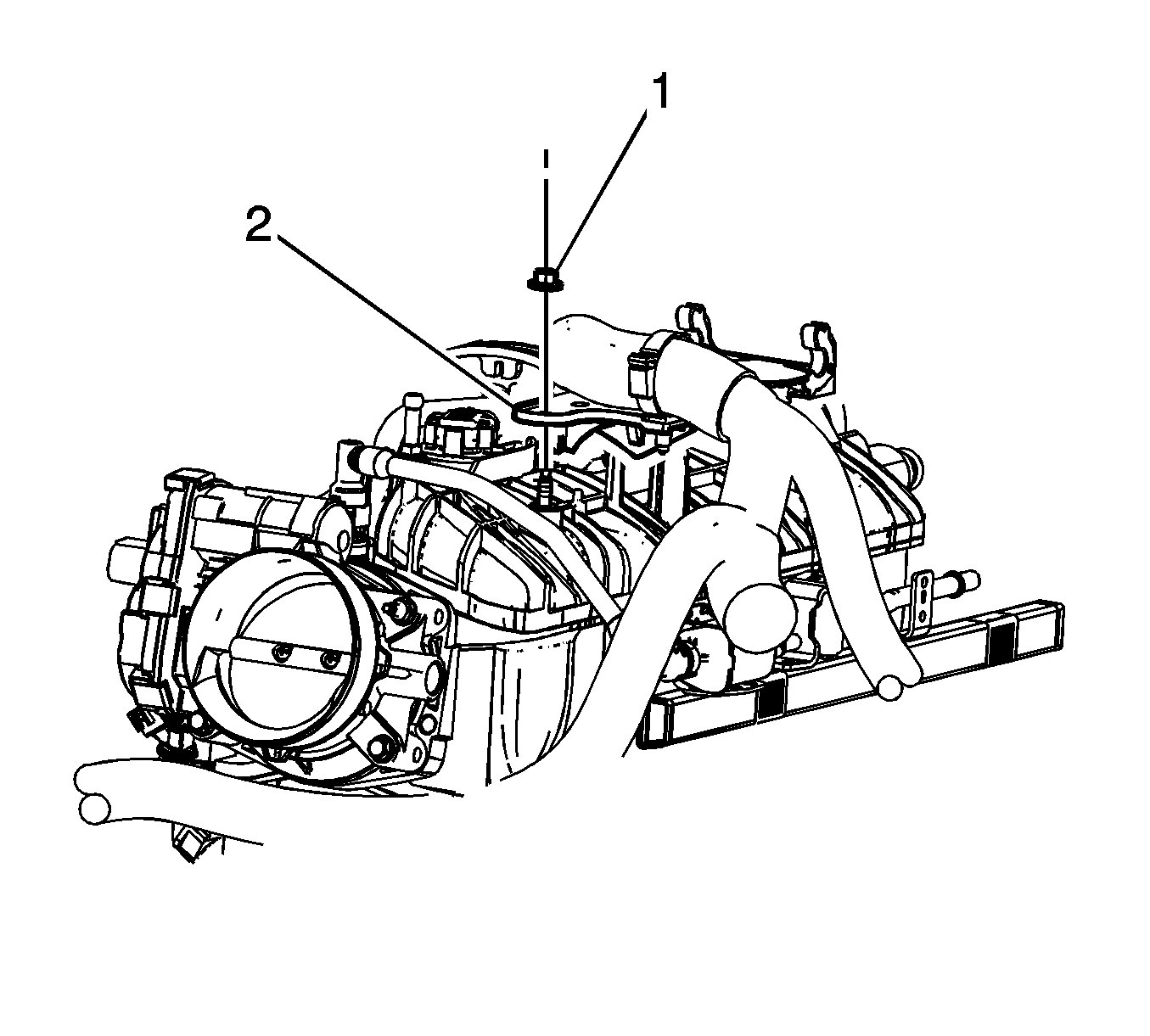 1
2