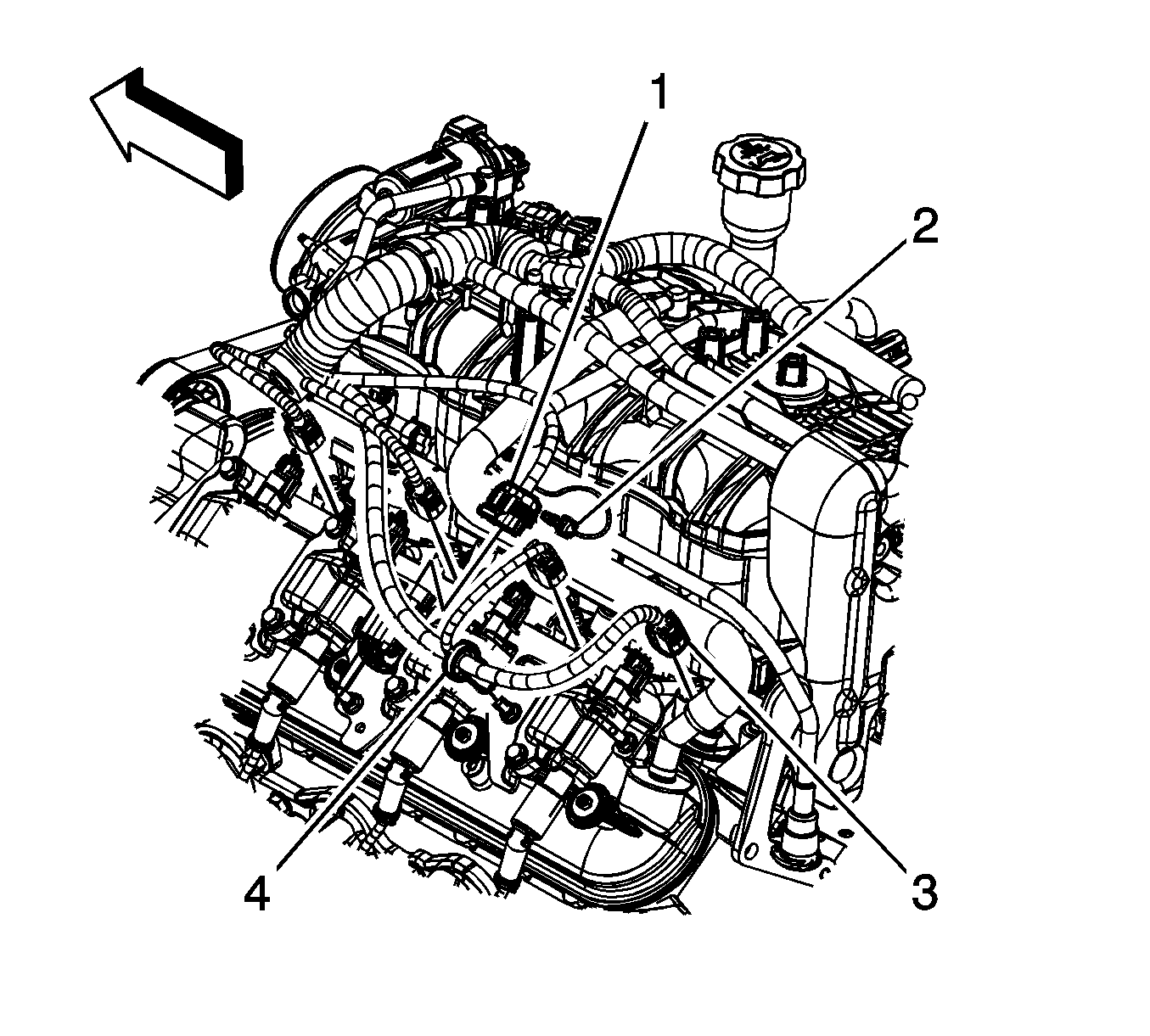 1
2
4
3