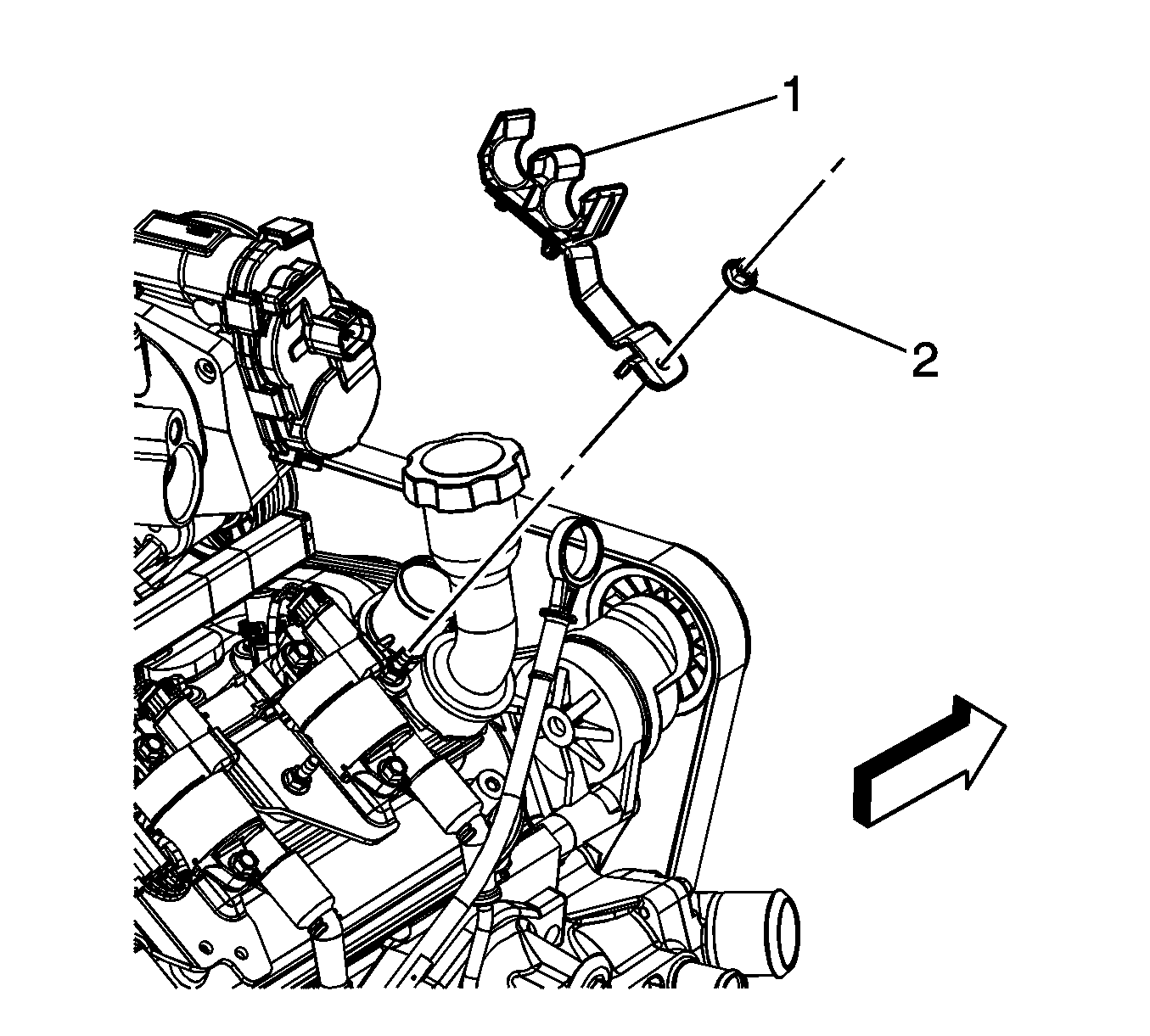 1
2