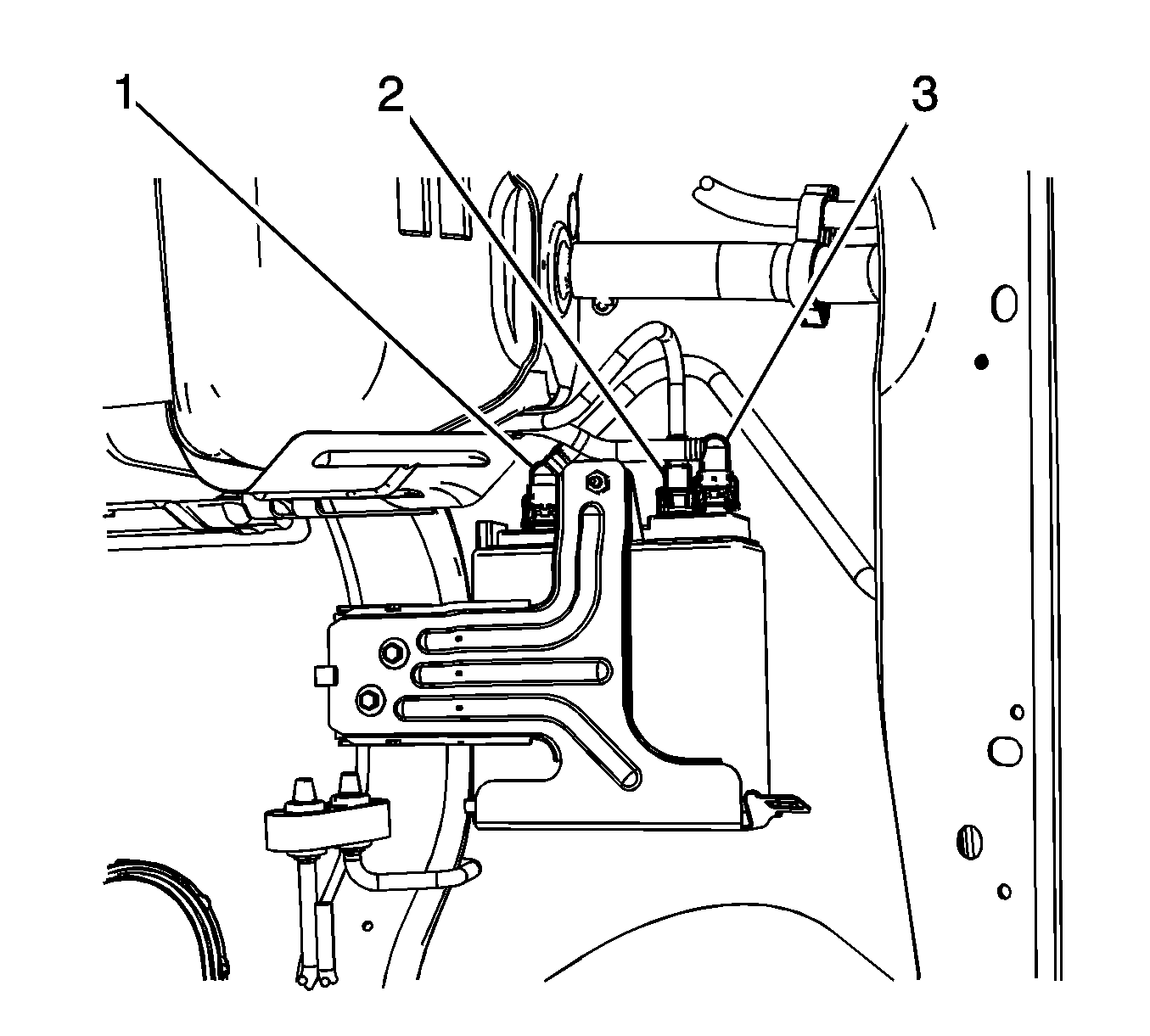 1
2
3