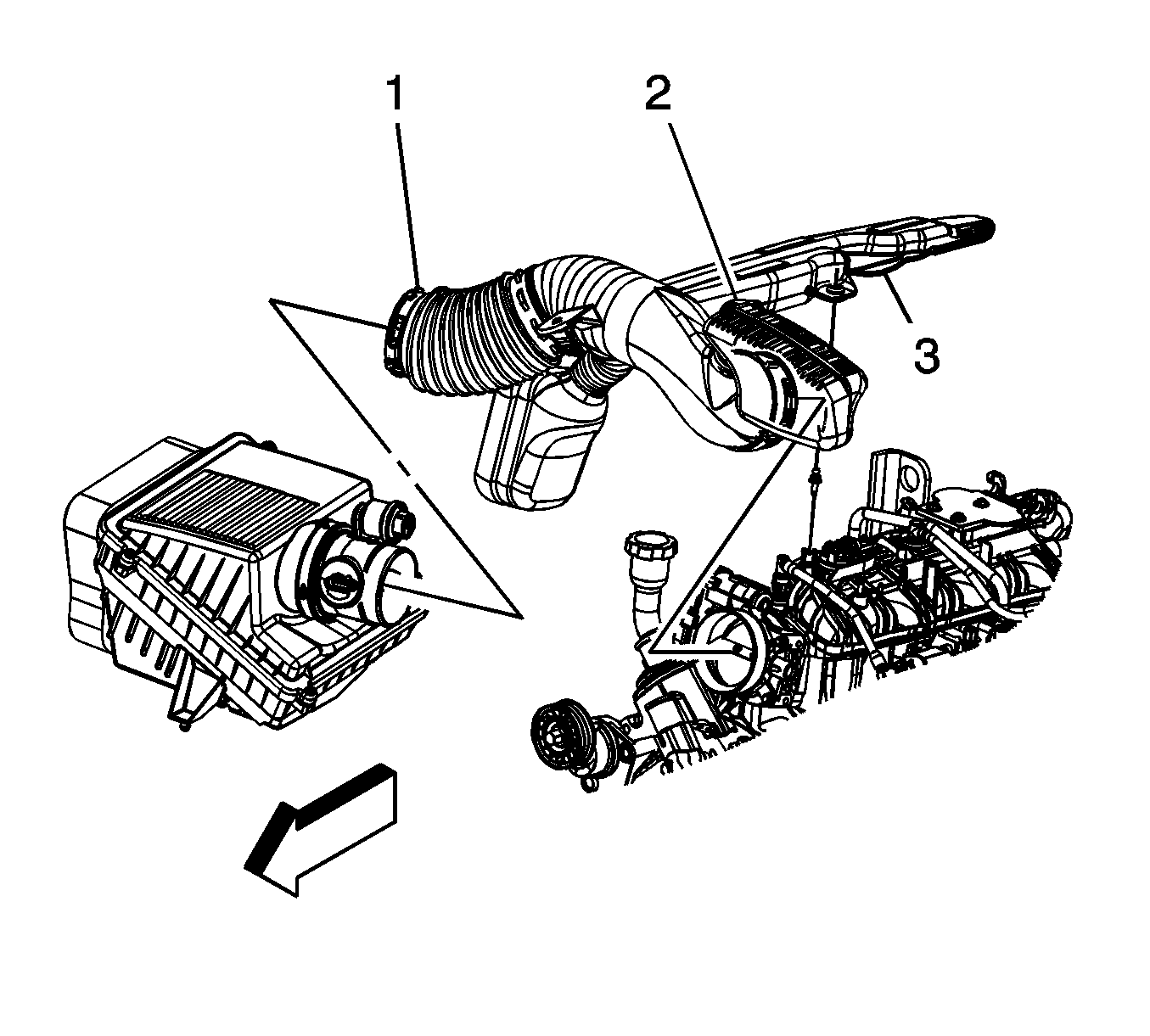 1
2
3