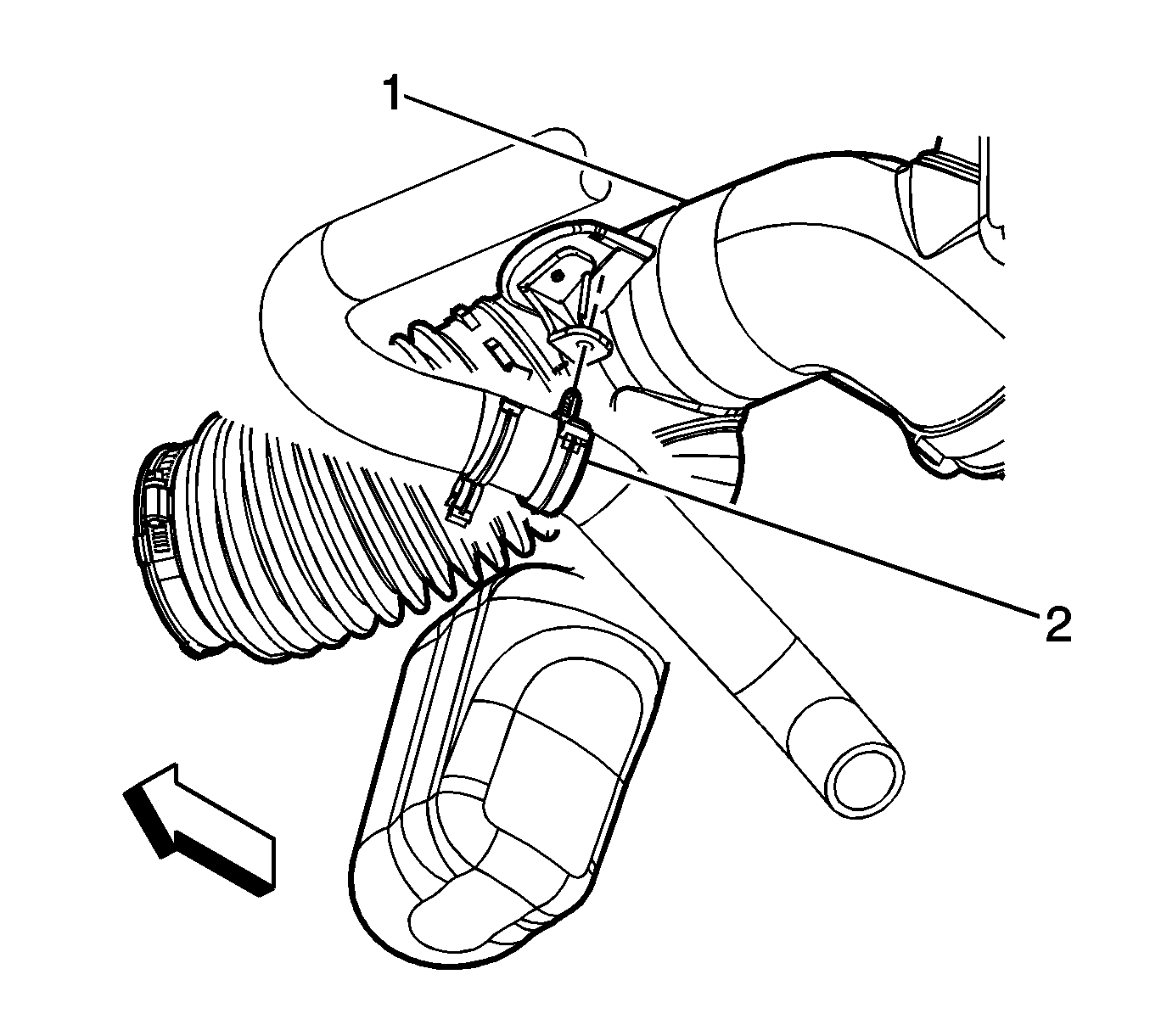 1
2