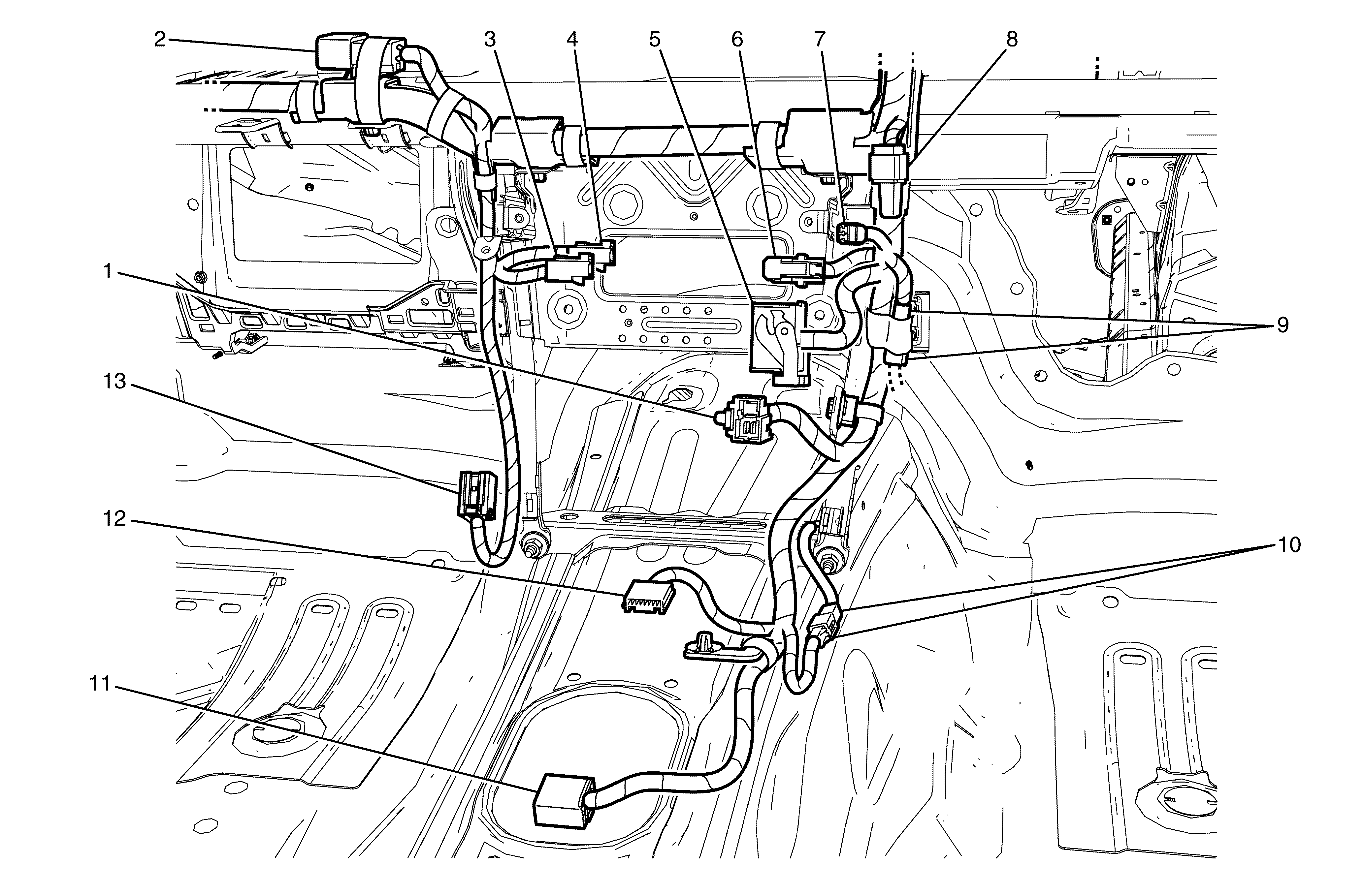 2
3
4
5
6
7
8
1
9
13
12
10
11