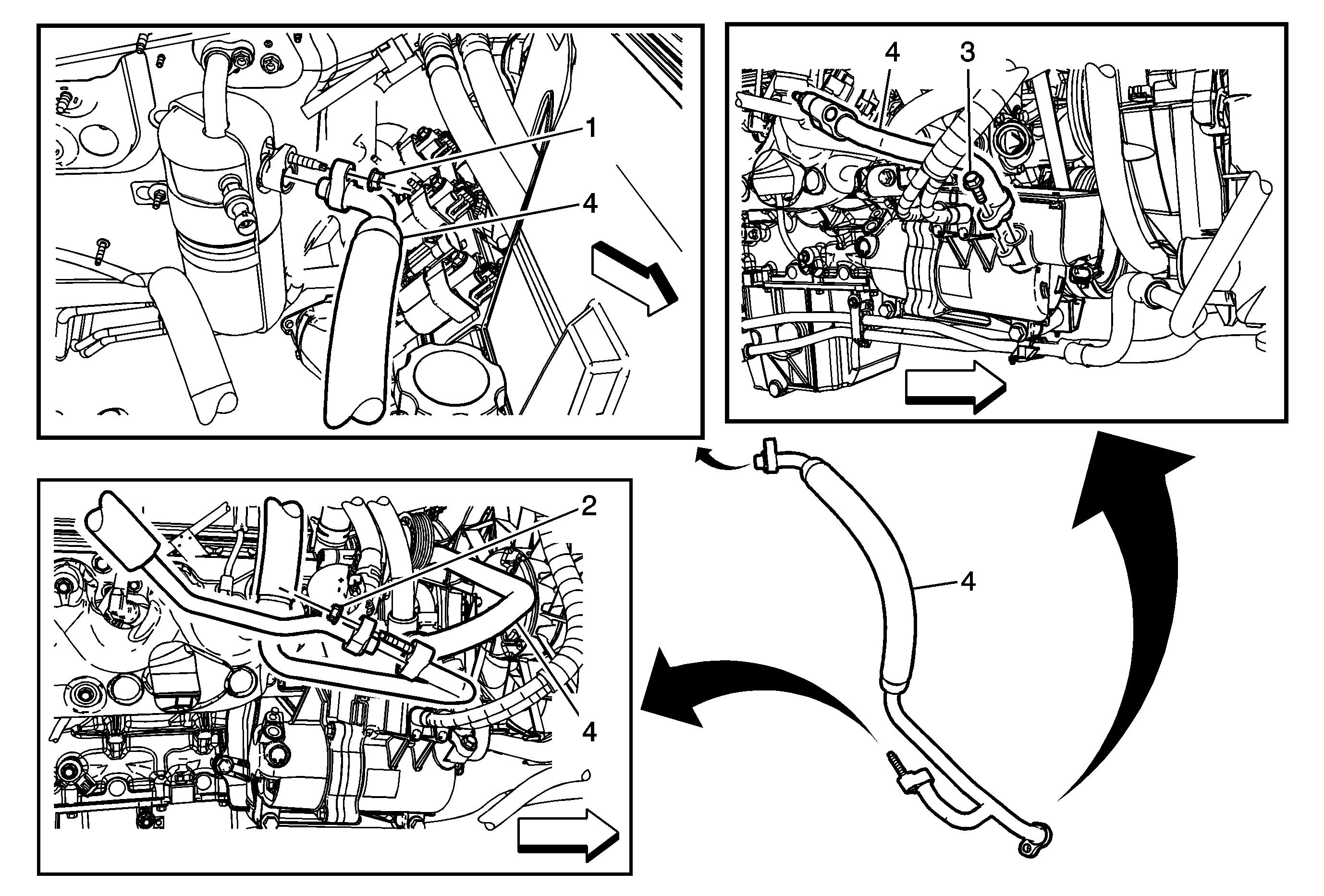 1
4
4
3
2
4
4