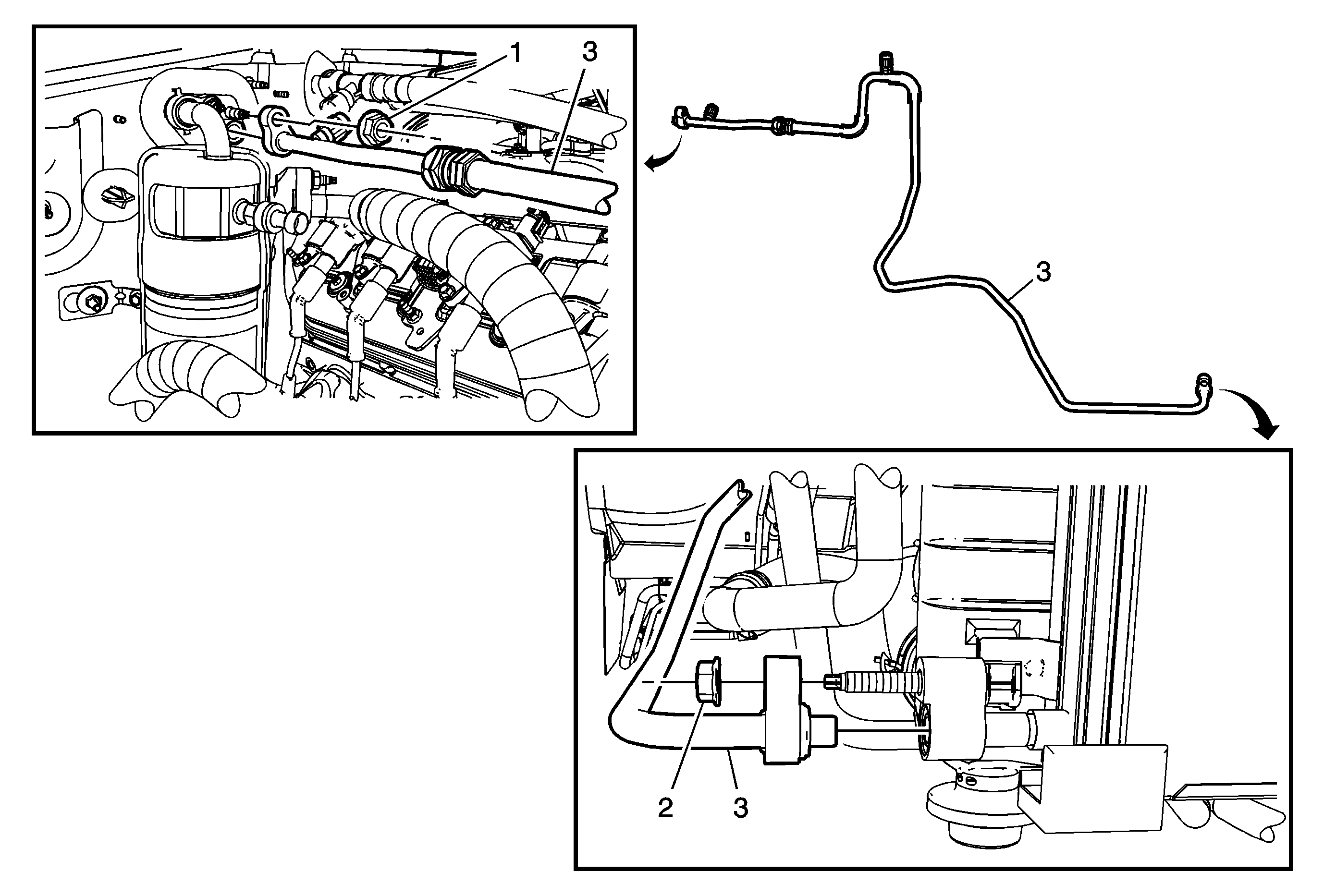 1
3
3
2
3