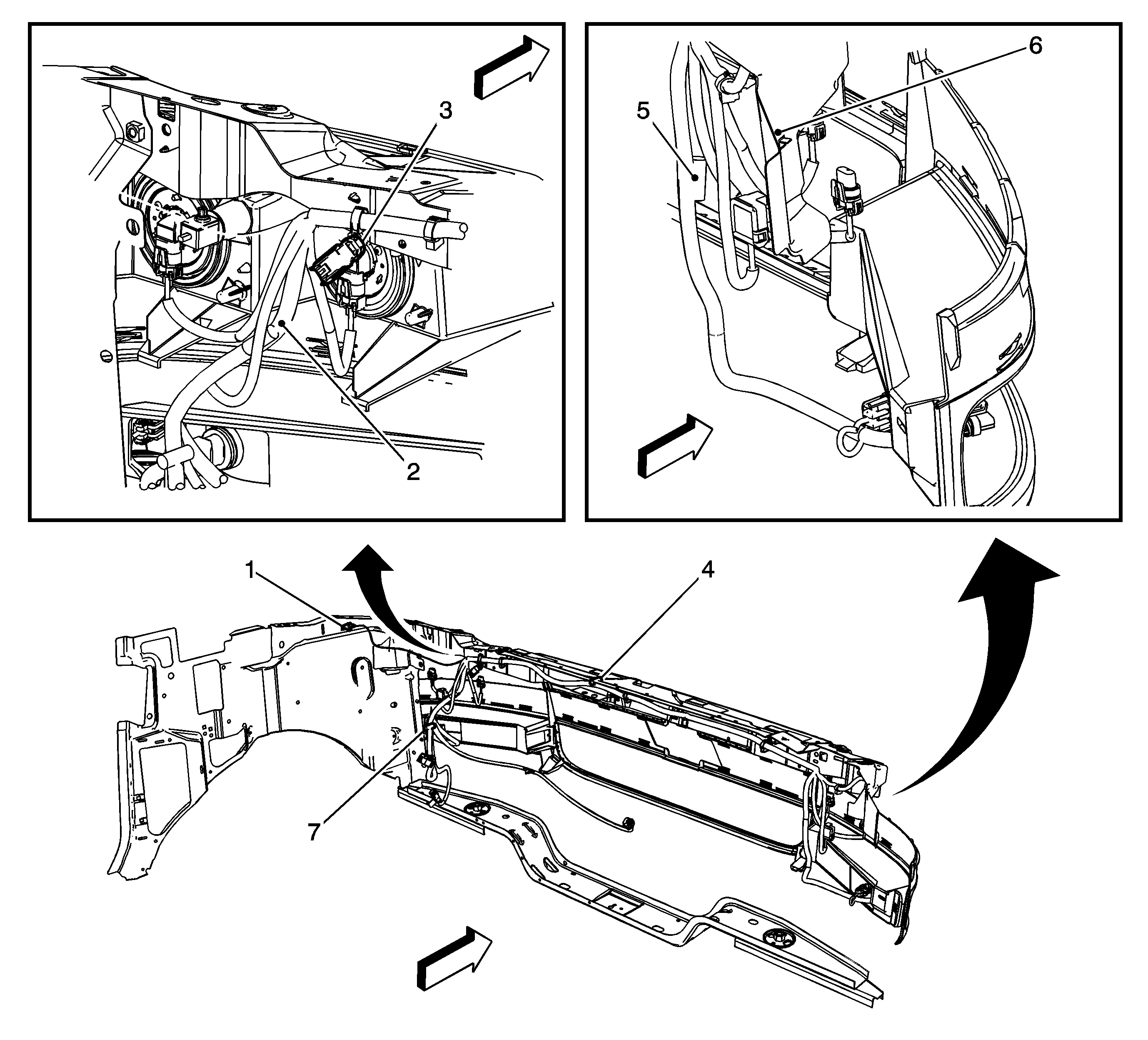 3

2

6

5

1

4

7