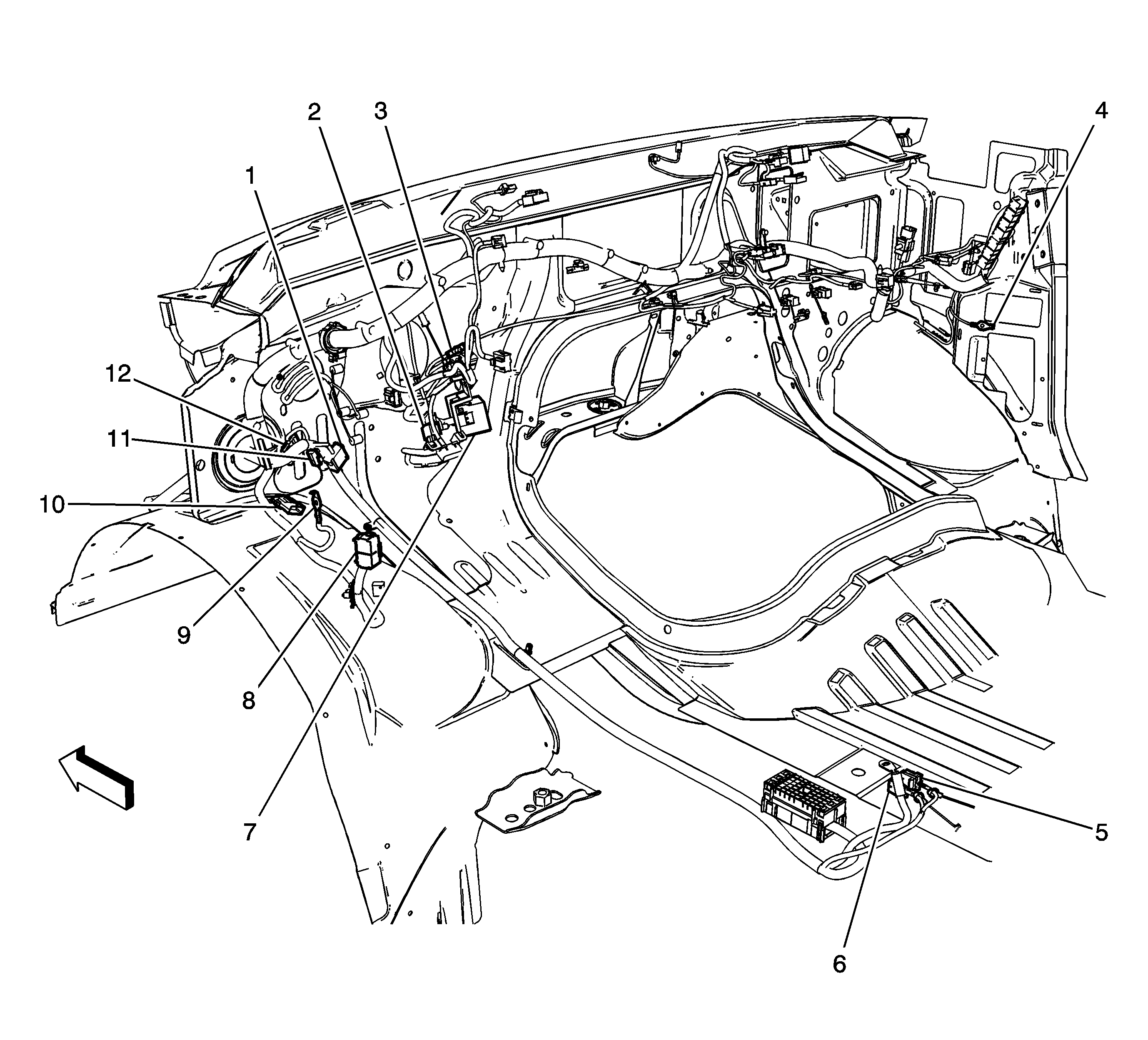 2
3
4
1
12
11
10
9
8
7
5
6