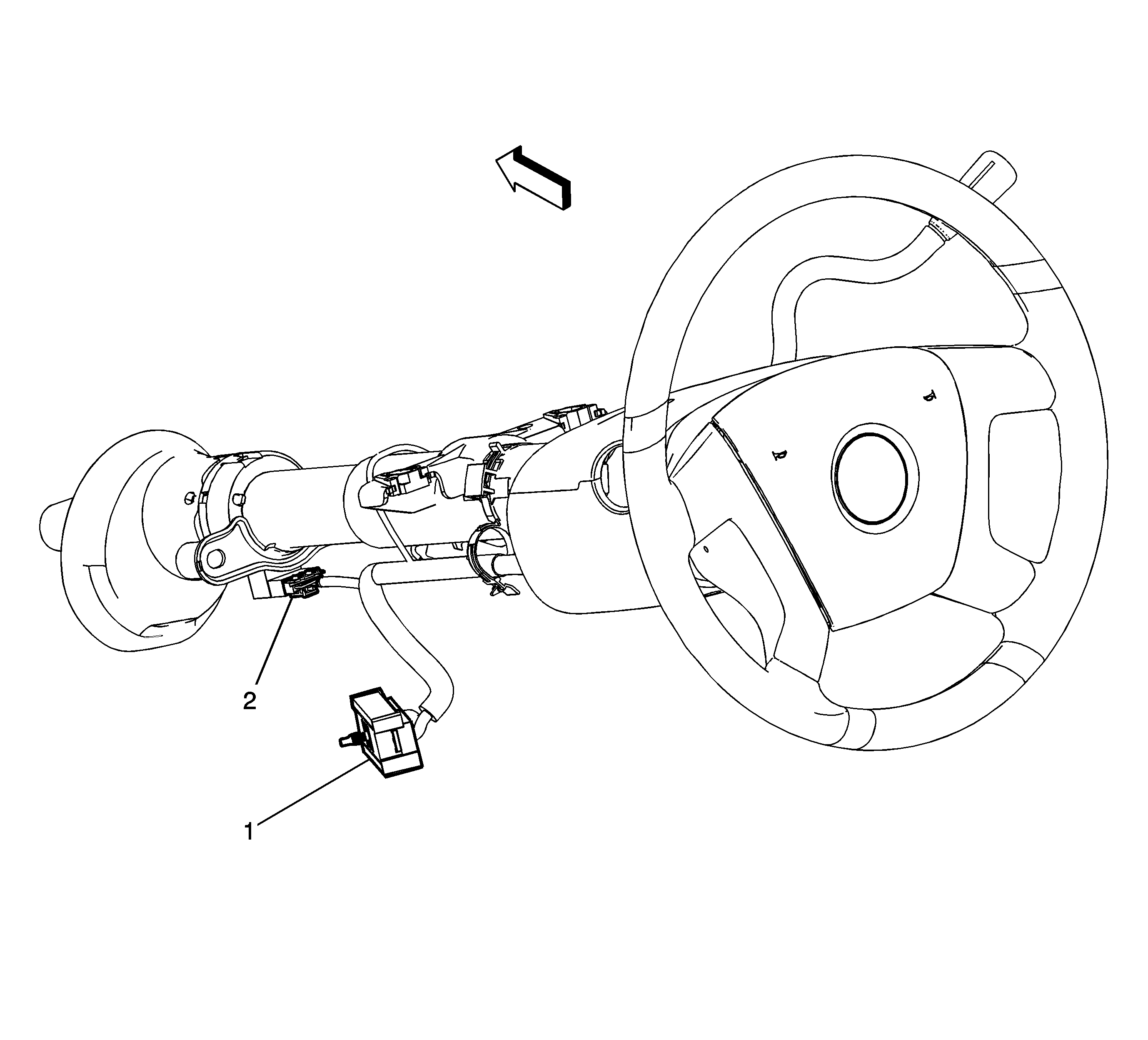 2

1