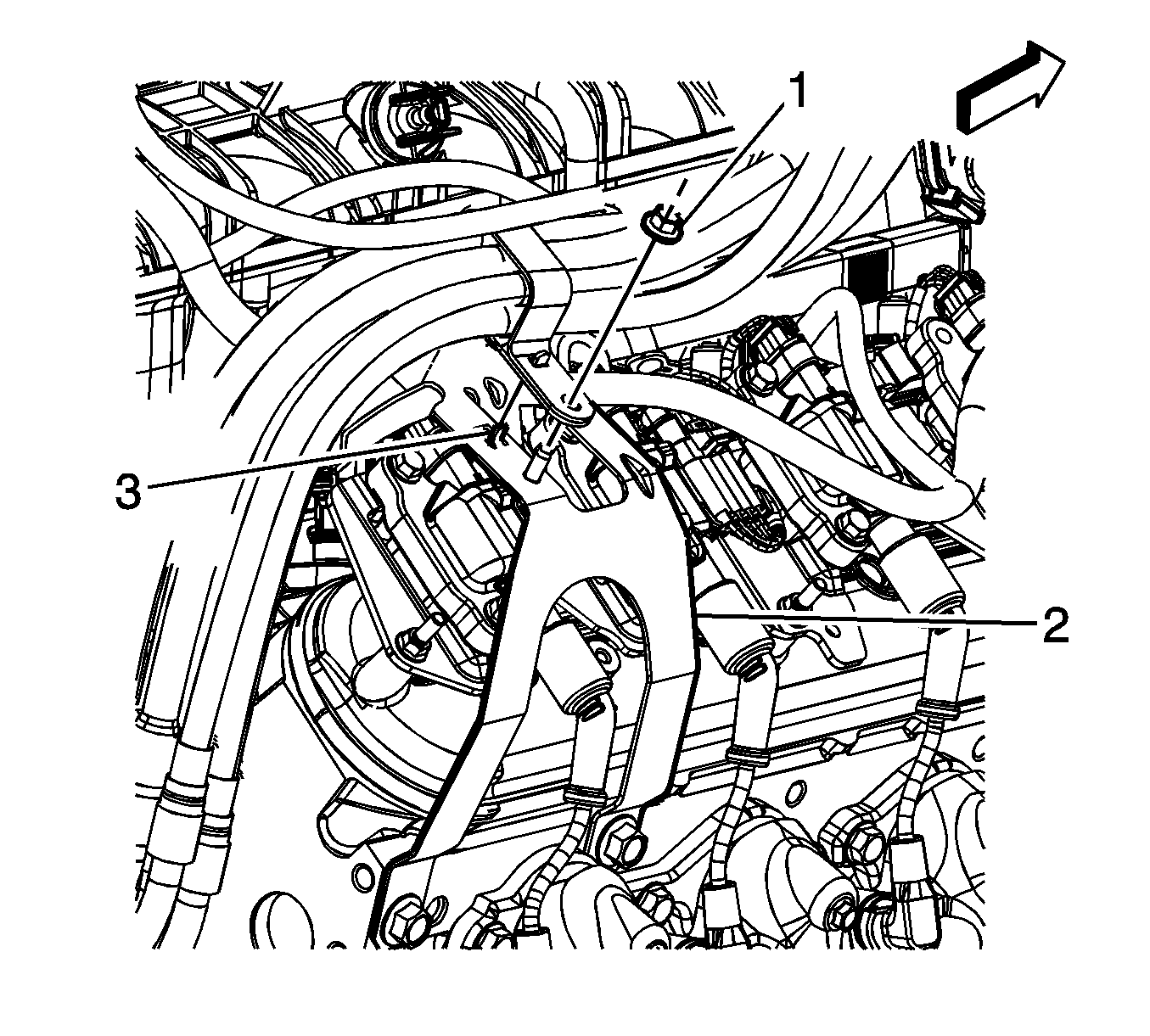 1
3
2