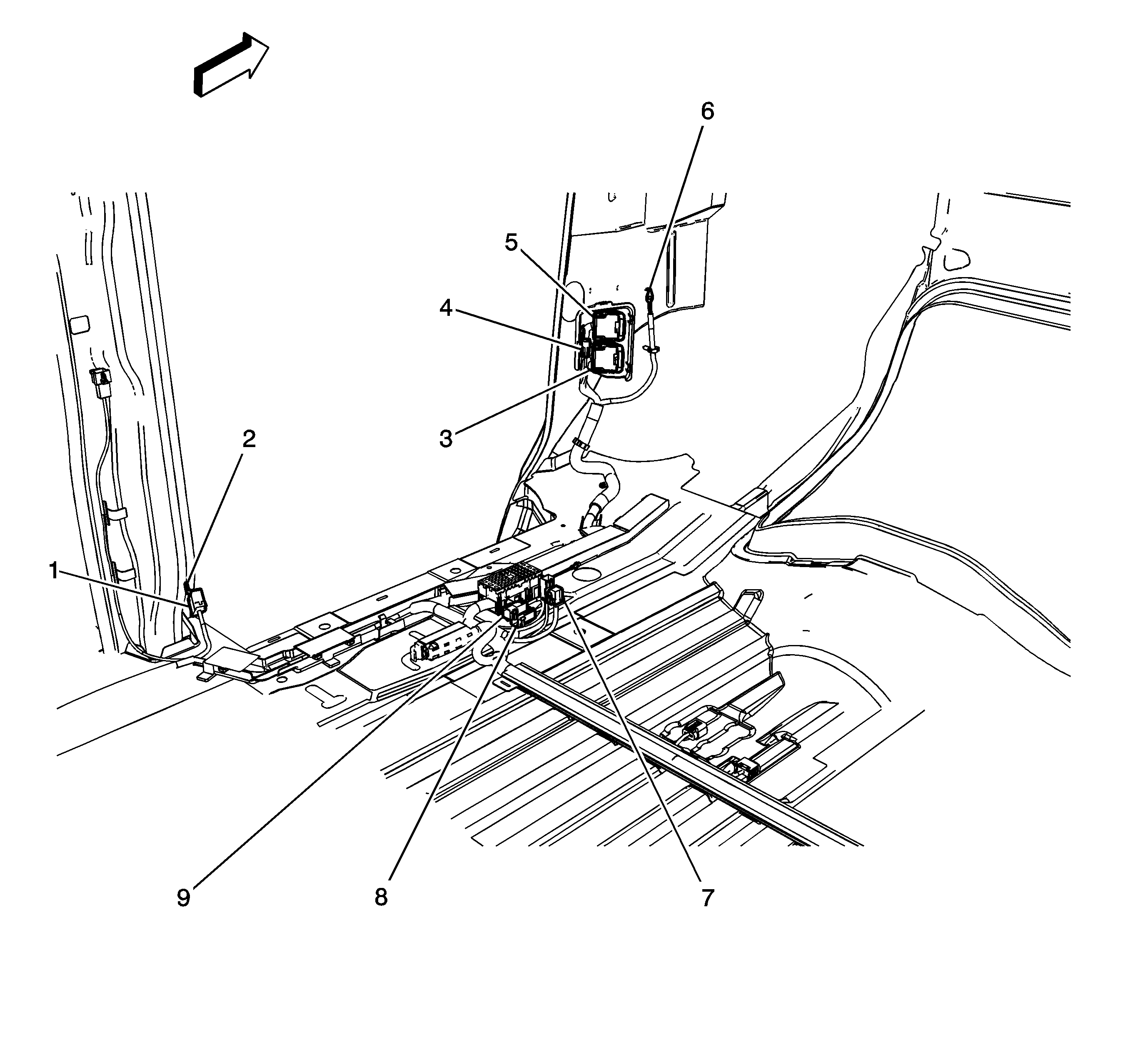 6
5
4
3
2
1
9
8
7