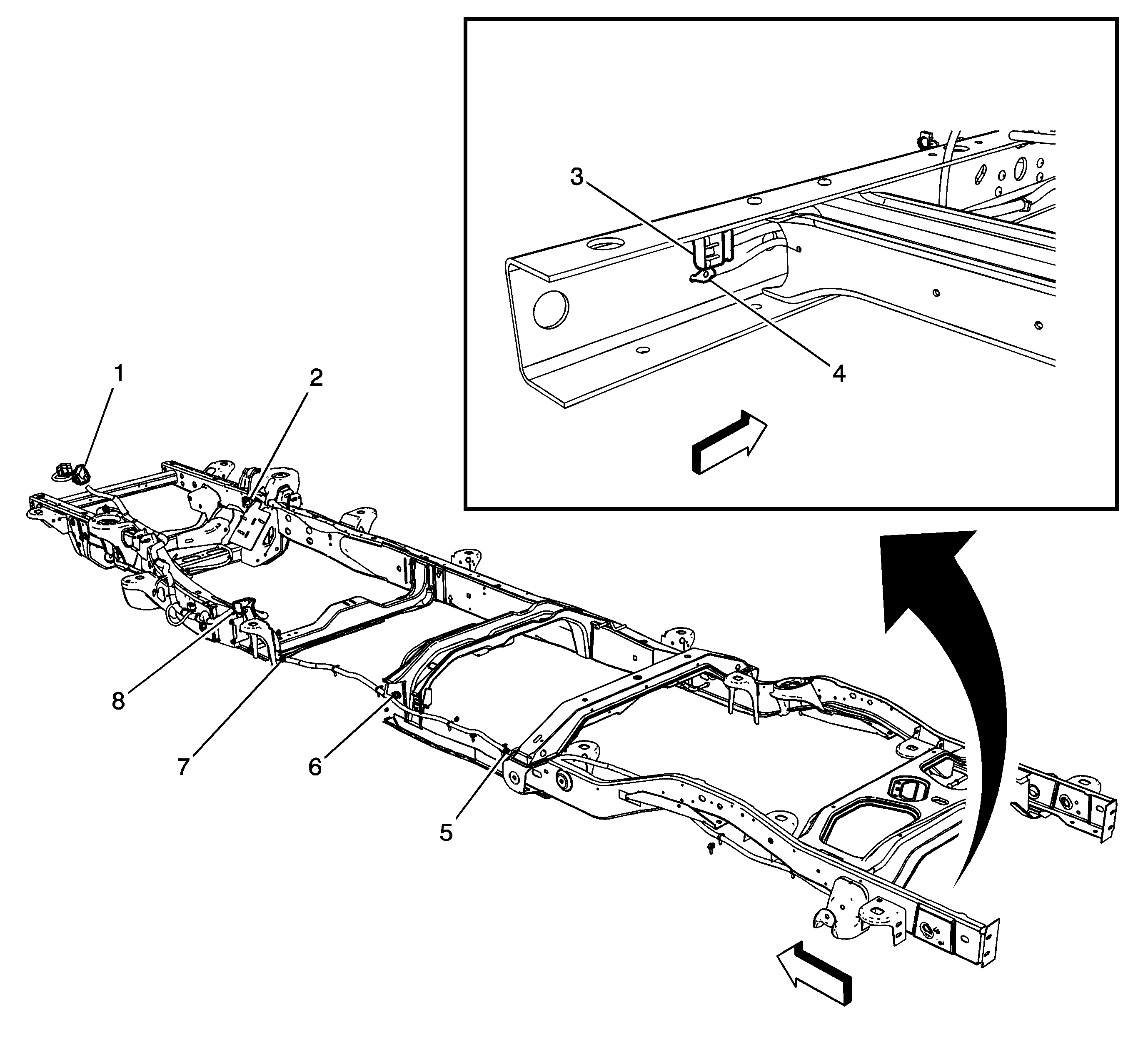 3
4
1
2
8
7
6
5