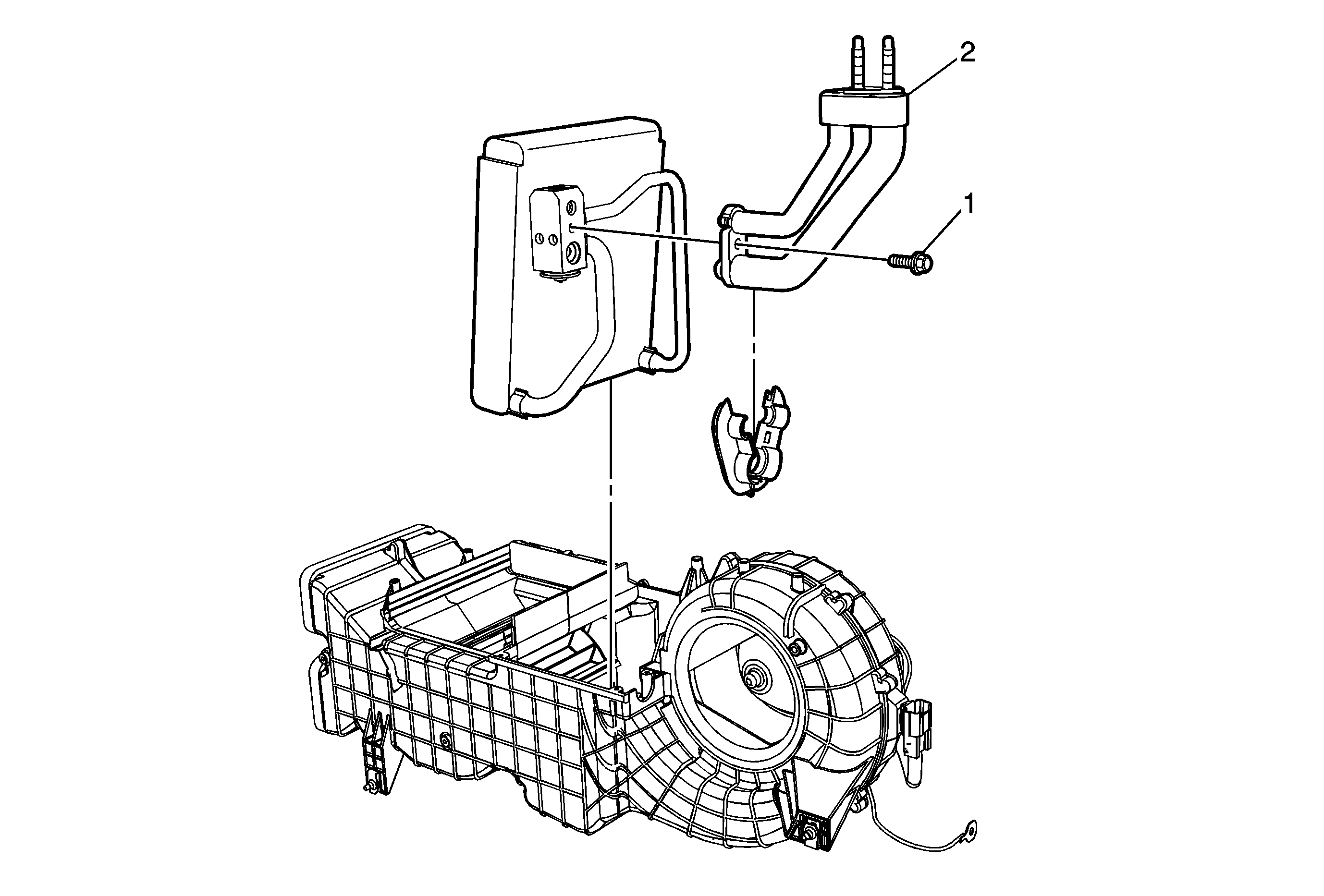 2

1