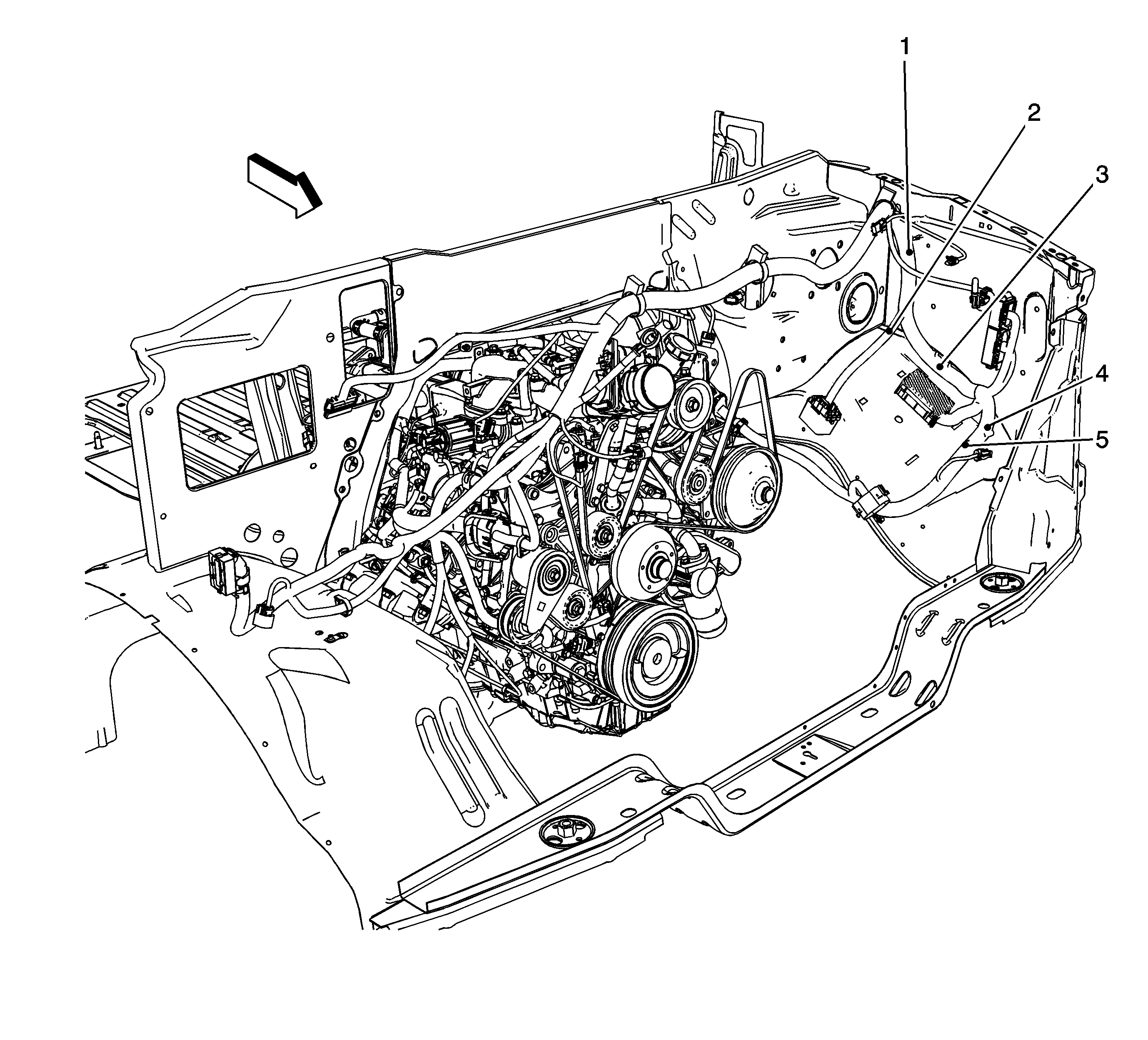 1
2
3
4
5